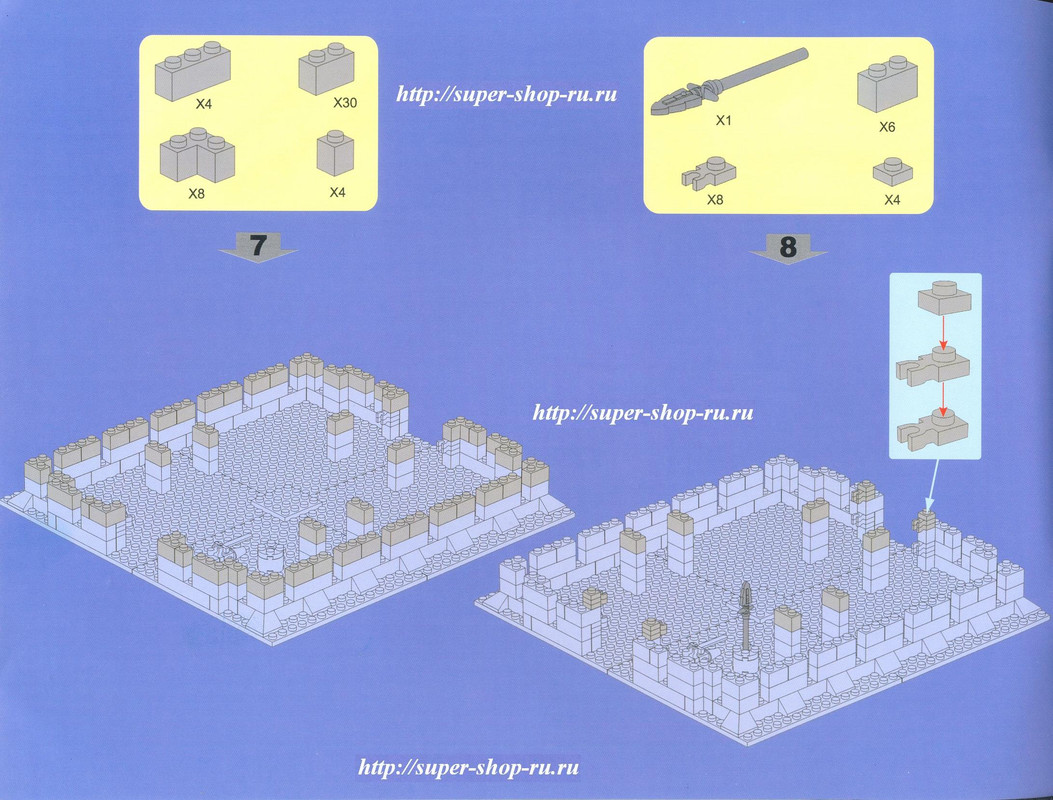 X4
X30
X8
X4

http://super-shop-ru.ru

X1
X6
X8
X4

7

8

http://super-shop-ru.ru

http://super-shop-ru.ru