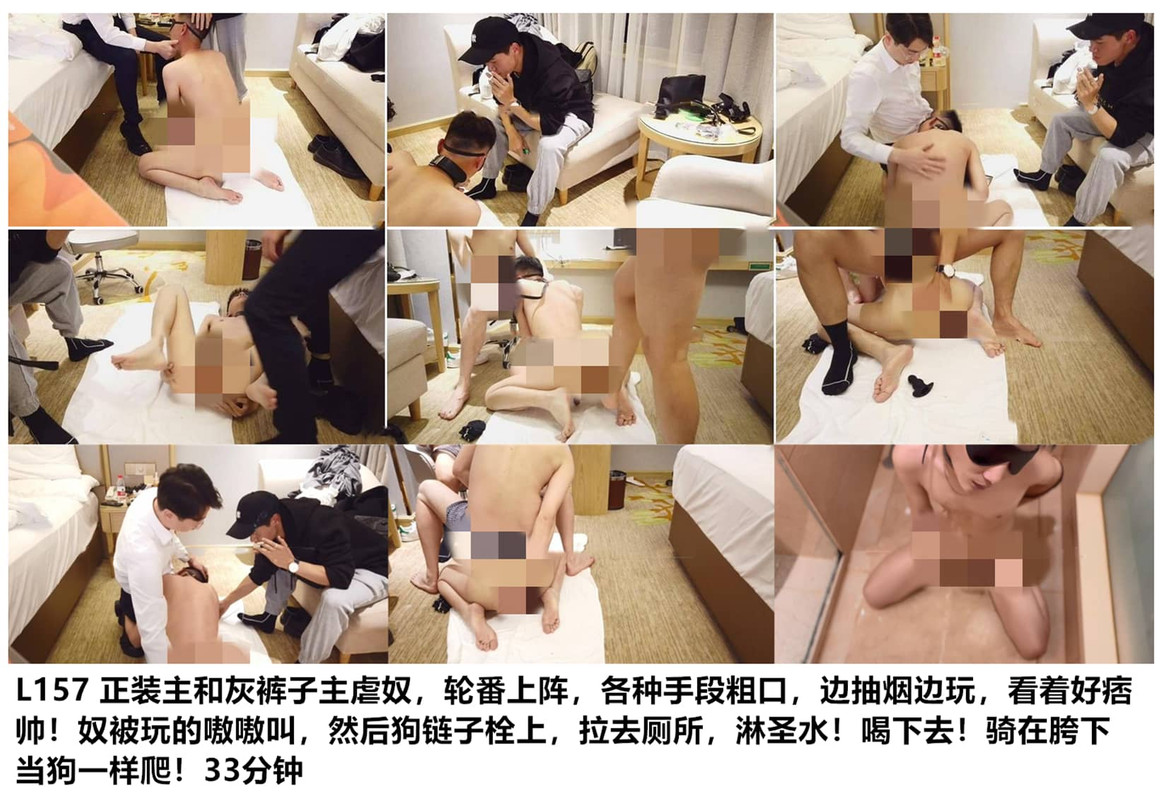 L157 正装主和灰裤子主虐奴，轮番上阵，各种手段粗口，边抽烟边玩，看着好痞帅！奴被玩的嗷嗷叫，然后狗链子栓上，拉去厕所，淋圣水！喝下去！骑在胯下当狗一样爬！33分钟