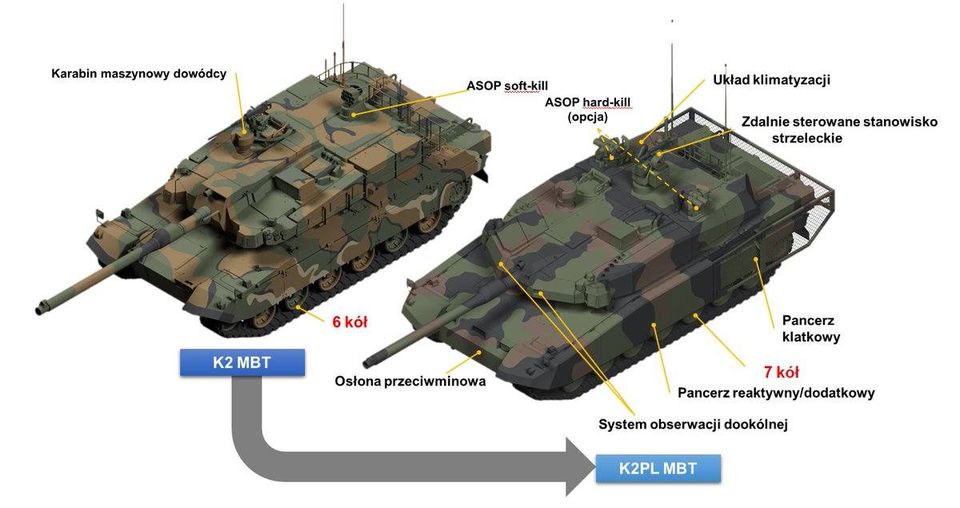 Karabin maszynowy dowódcy

ASOP soft-kill

ASOP hard-kill (opcja)

Układ klimatyzacji

Zdalnie sterowane stanowisko strzeleckie

6 kół

K2 MBT

Osłona przeciwminowa

Pancerz klatkowy

7 kół

Pancerz reaktywny/dodatkowy

System obserwacji dookólnej

K2PL MBT