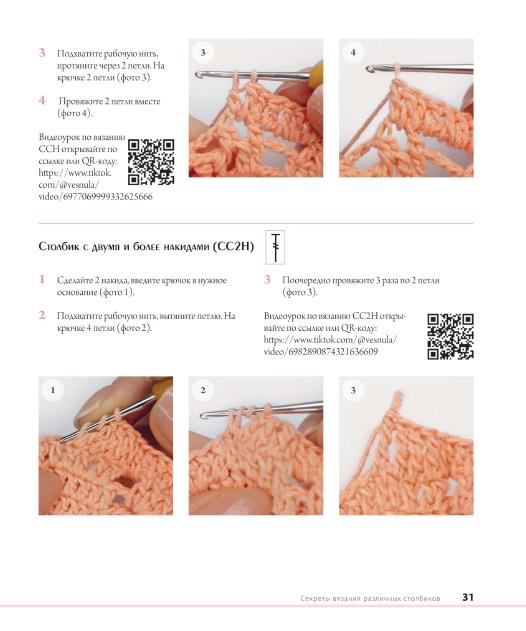 3 Подхватите рабочую нить, протяните через 2 петли. На крючке 2 петли (фото 3).

4 Провяжите 2 петли вместе (фото 4).

Видеоурок по вязанию ССН открывайте по ссылке или QR-коду: https://www.tiktok.com/@vesnula/video/6977069999332625666

3

4

Столбик с двумя и более накидами (СС2Н)

1 Сделайте 2 накида, введите крючок в нужное основание (фото 1).

2 Подхватите рабочую нить, вытяните петлю. На крючке 4 петли (фото 2).

3 Поочередно провяжите 3 раза по 2 петли (фото 3).

Видеоурок по вязанию СС2Н открывайте по ссылке или QR-коду: https://www.tiktok.com/@vesnula/video/6982890874321636609

1

2

3

Секреты вязания различных столбиков 31