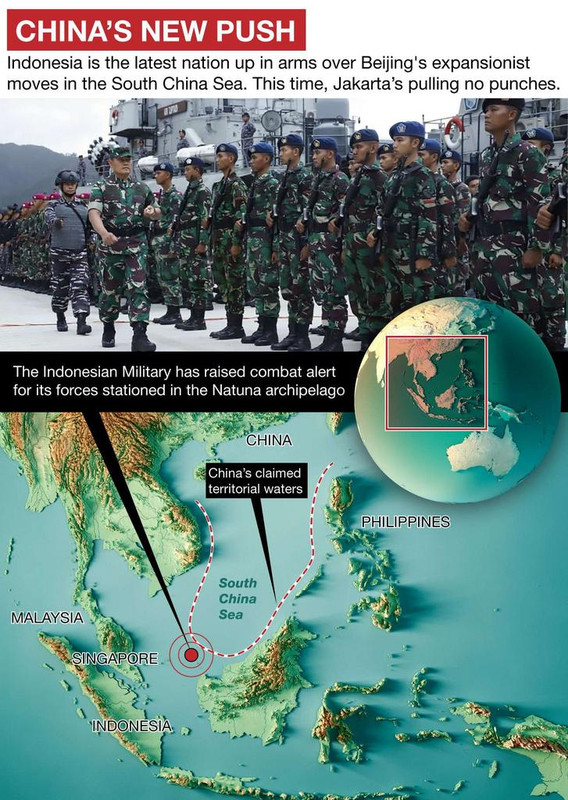 CHINA'S NEW PUSH

Indonesia is the latest nation up in arms over Beijing's expansionist moves in the South China Sea. This time, Jakarta's pulling no punches.

The Indonesian Military has raised combat alert for its forces stationed in the Natuna archipelago

CHINA

China's claimed territorial waters

PHILIPPINES

South China Sea

MALAYSIA

SINGAPORE

INDONESIA