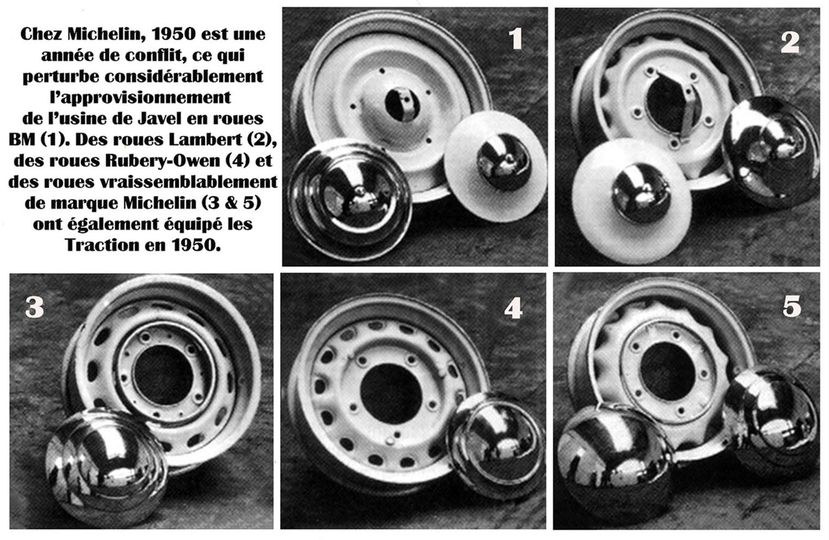 Chez Michelin, 1950 est une année de conflit, ce qui perturbe considérablement l'approvisionnement de l'usine de Javel en roues BM (1). Des roues Lambert (2), des roues Rubery-Owen (4) et des roues vraissemblablement de marque Michelin (3 & 5) ont également équipé les Traction en 1950.

1

2

3

4

5