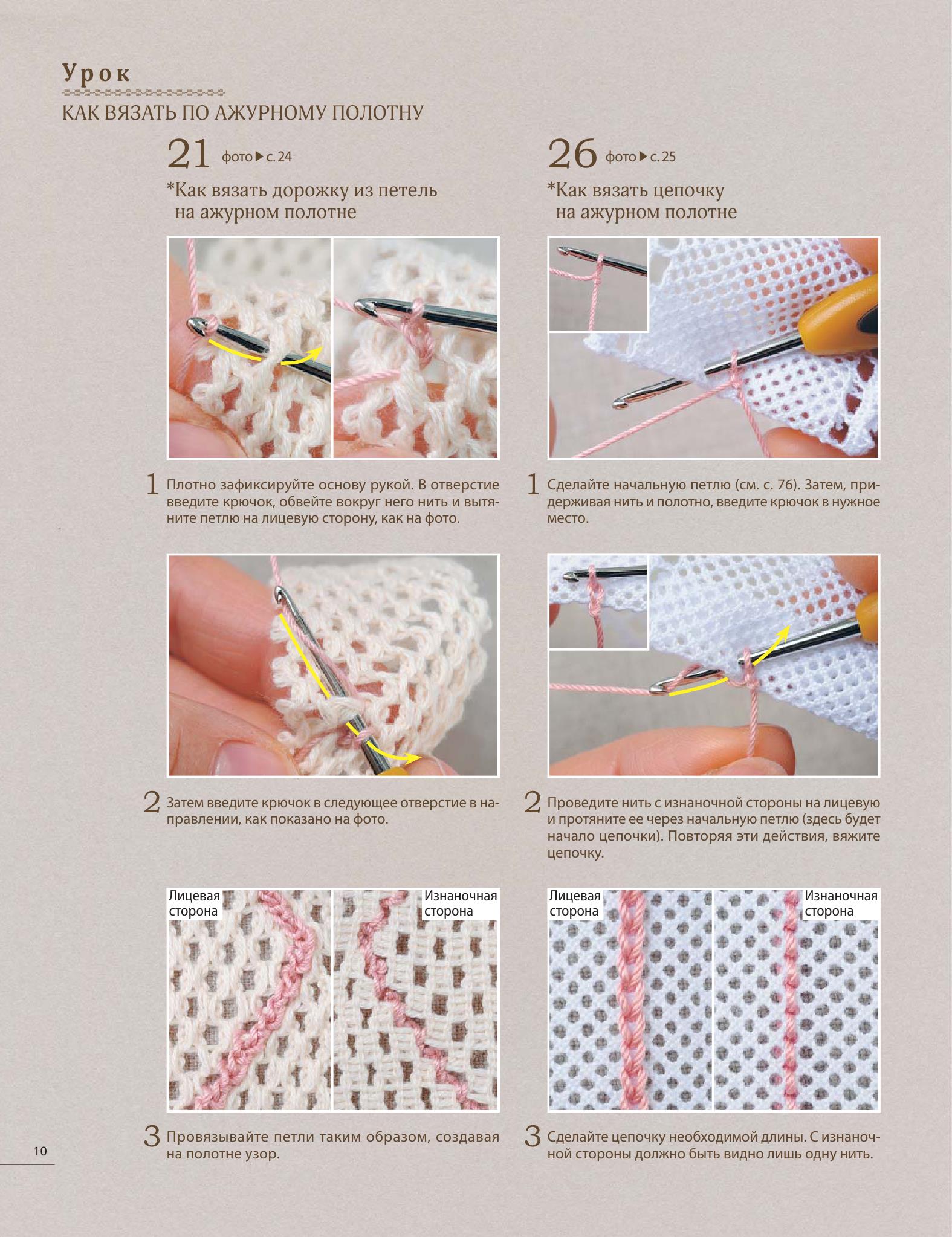 Урок

КАК ВЯЗАТЬ ПО АЖУРНОМУ ПОЛОТНУ

21 фото ▶ с. 24

*Как вязать дорожку из петель на ажурном полотне

1 Плотно зафиксируйте основу рукой. В отверстие введите крючок, обвейте вокруг него нить и вытяните петлю на лицевую сторону, как на фото.

2 Затем введите крючок в следующее отверстие в направлении, как показано на фото.

Лицевая сторона

Изнаночная сторона

3 Провязывайте петли таким образом, создавая на полотне узор.

26 фото ▶ с. 25

*Как вязать цепочку на ажурном полотне

1 Сделайте начальную петлю (см. с. 76). Затем, придерживая нить и полотно, введите крючок в нужное место.

2 Проведите нить с изнаночной стороны на лицевую и протяните ее через начальную петлю (здесь будет начало цепочки). Повторяя эти действия, вяжите цепочку.

Лицевая сторона

Изнаночная сторона

3 Сделайте цепочку необходимой длины. С изнаночной стороны должно быть видно лишь одну нить.

10