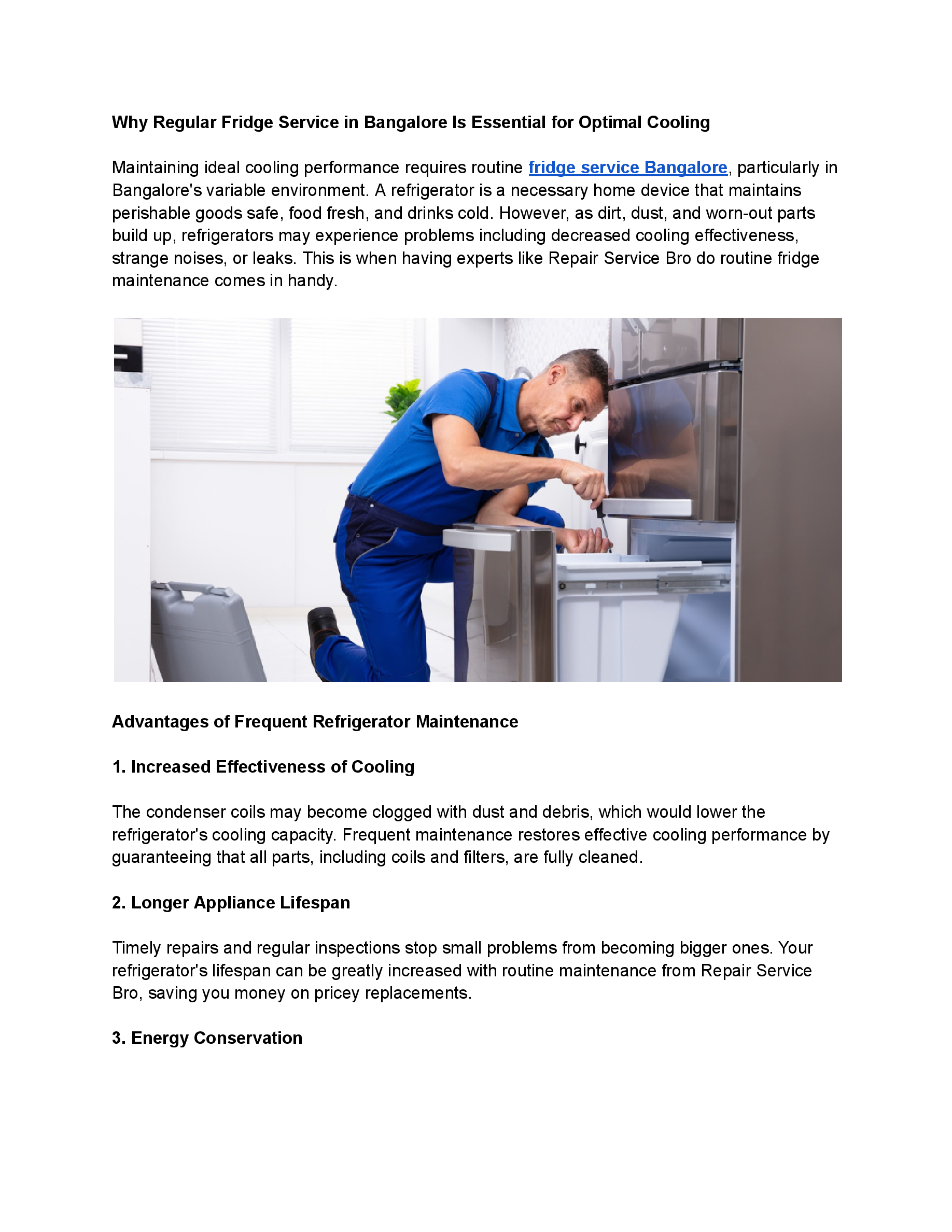 Why Regular Fridge Service in Bangalore Is Essential for Optimal Cooling

Maintaining ideal cooling performance requires routine fridge service Bangalore, particularly in Bangalore's variable environment. A refrigerator is a necessary home device that maintains perishable goods safe, food fresh, and drinks cold. However, as dirt, dust, and worn-out parts build up, refrigerators may experience problems including decreased cooling effectiveness, strange noises, or leaks. This is when having experts like Repair Service Bro do routine fridge maintenance comes in handy.

Advantages of Frequent Refrigerator Maintenance

1. Increased Effectiveness of Cooling

The condenser coils may become clogged with dust and debris, which would lower the refrigerator's cooling capacity. Frequent maintenance restores effective cooling performance by guaranteeing that all parts, including coils and filters, are fully cleaned.

2. Longer Appliance Lifespan

Timely repairs and regular inspections stop small problems from becoming bigger ones. Your refrigerator's lifespan can be greatly increased with routine maintenance from Repair Service Bro, saving you money on pricey replacements.

3. Energy Conservation