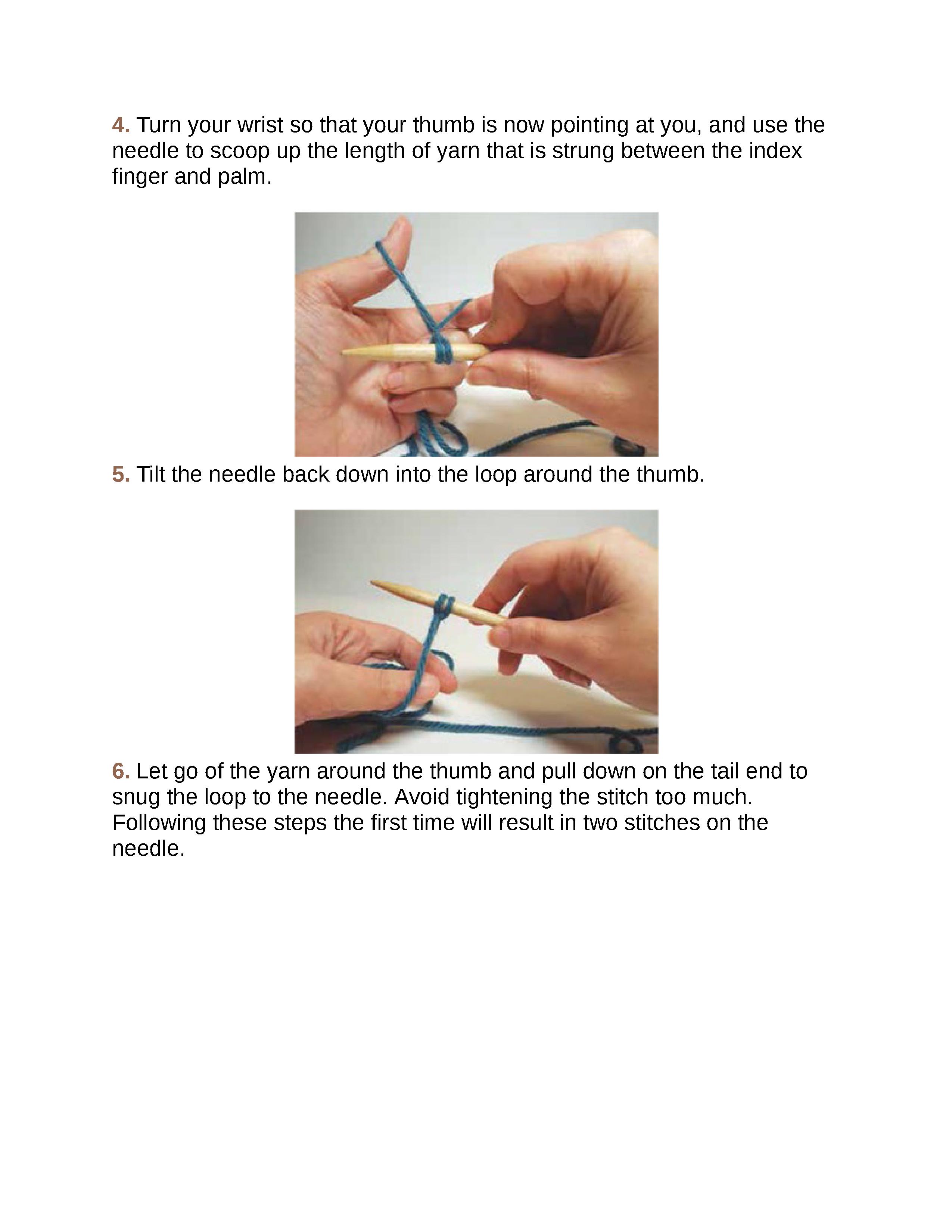 4. Turn your wrist so that your thumb is now pointing at you, and use the needle to scoop up the length of yarn that is strung between the index finger and palm.

5. Tilt the needle back down into the loop around the thumb.

6. Let go of the yarn around the thumb and pull down on the tail end to snug the loop to the needle. Avoid tightening the stitch too much. Following these steps the first time will result in two stitches on the needle.