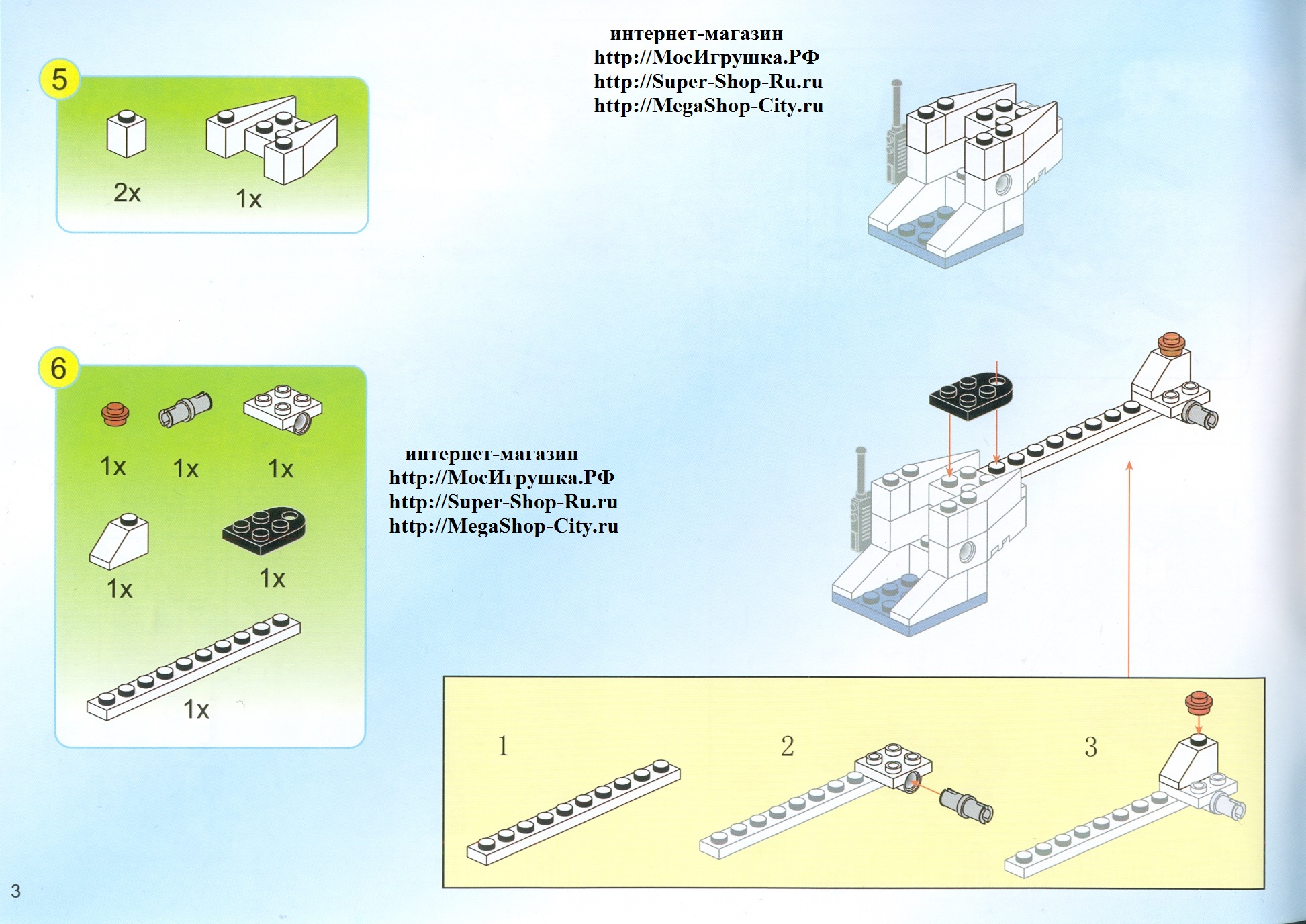 5

2x

1x

интернет-магазин
http://МосИгрушка.РФ
http://Super-Shop-Ru.ru
http://MegaShop-City.ru

6

1x

1x

1x

1x

1x

1x

интернет-магазин
http://МосИгрушка.РФ
http://Super-Shop-Ru.ru
http://MegaShop-City.ru

1

2

3

3