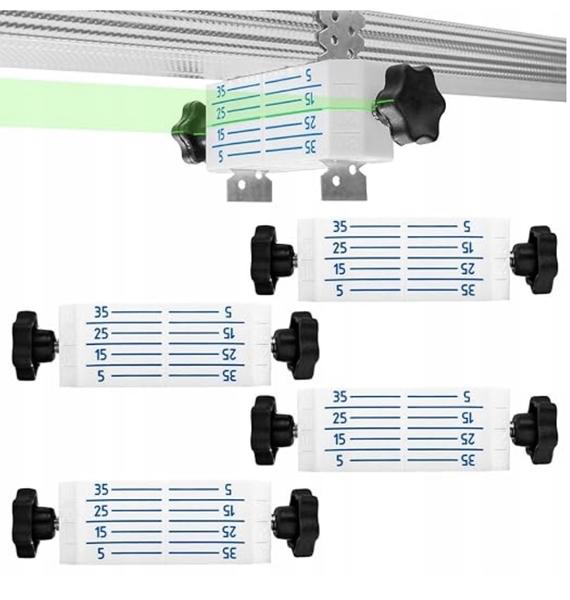 35 5
25 15
15 25
5 35

35 5
25 15
15 25
5 35

35 5
25 15
15 25
5 35

35 5
25 15
15 25
5 35

35 5
25 15
15 25
5 35