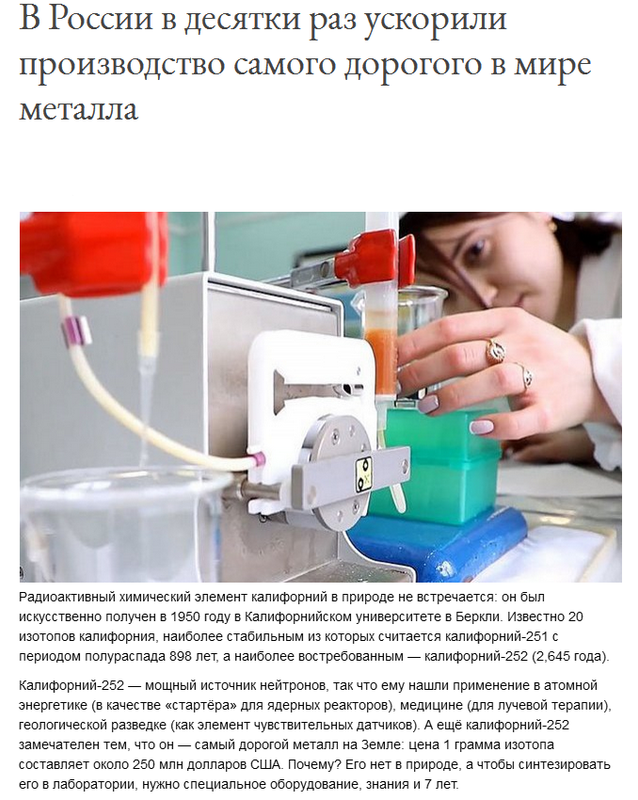 В России в десятки раз ускорили производство самого дорогого в мире металла

Радиоактивный химический элемент калифорний в природе не встречается: он был искусственно получен в 1950 году в Калифорнийском университете в Беркли. Известно 20 изотопов калифорния, наиболее стабильным из которых считается калифорний-251 с периодом полураспада 898 лет, а наиболее востребованным — калифорний-252 (2,645 года).

Калифорний-252 — мощный источник нейтронов, так что ему нашли применение в атомной энергетике (в качестве «стартёра» для ядерных реакторов), медицине (для лучевой терапии), геологической разведке (как элемент чувствительных датчиков). А ещё калифорний-252 замечателен тем, что он — самый дорогой металл на Земле: цена 1 грамма изотопа составляет около 250 млн долларов США. Почему? Его нет в природе, а чтобы синтезировать его в лаборатории, нужно специальное оборудование, знания и 7 лет.