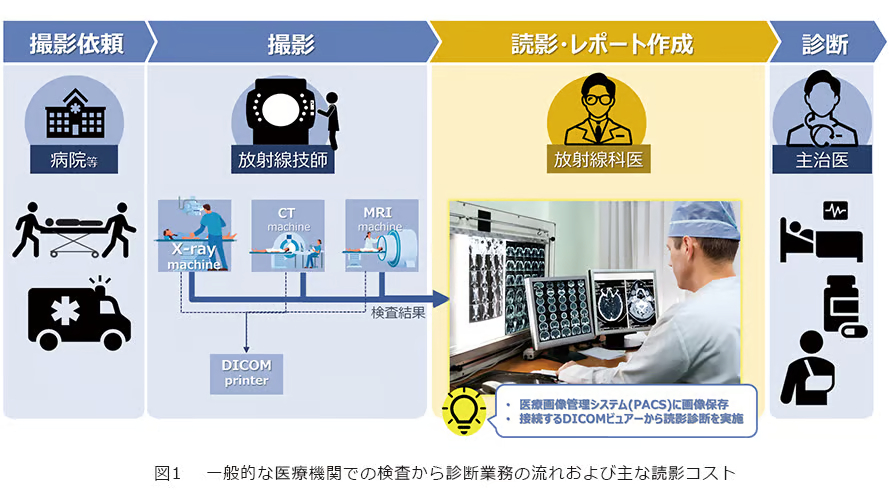 撮影依頼

撮影

読影・レポート作成

診断

病院等

放射線技師

放射線科医

主治医

X-ray machine

CT machine

MRI machine

検査結果

DICOM printer

• 医療画像管理システム(PACS)に画像保存
• 接続するDICOMビュアーから読影診断を実施

図1　一般的な医療機関での検査から診断業務の流れおよび主な読影コスト