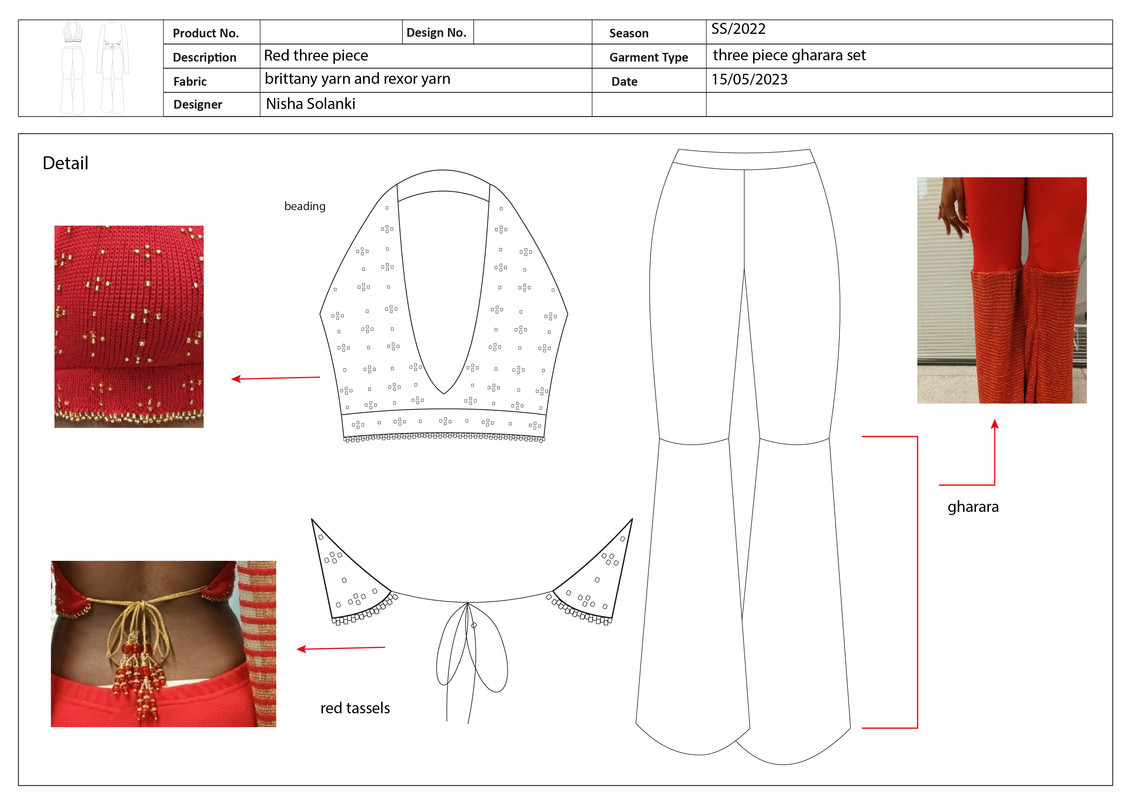 | Product No. | | Design No. | | Season | SS/2022 |
|---|---|---|---|---|---|
| Description | Red three piece | | | Garment Type | three piece gharara set |
| Fabric | brittany yarn and rexor yarn | | | Date | 15/05/2023 |
| Designer | Nisha Solanki | | | | |

Detail

beading

gharara

red tassels