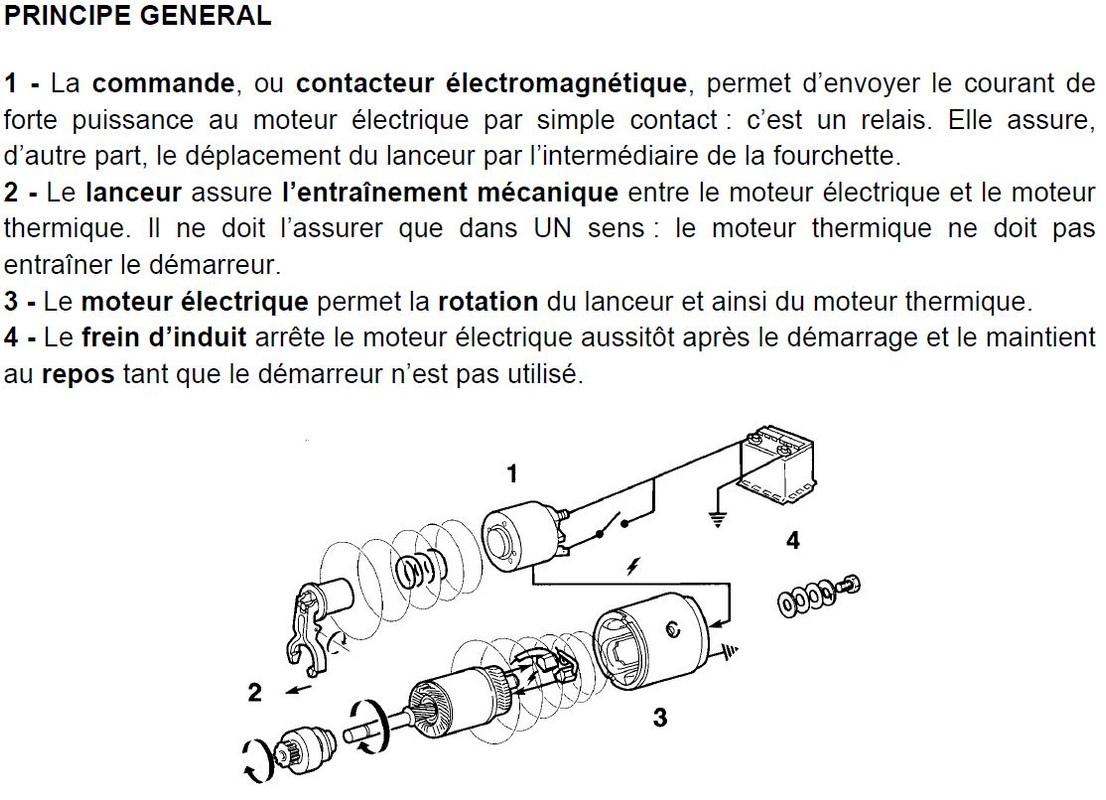 PRINCIPE GENERAL

1 - La commande, ou contacteur électromagnétique, permet d'envoyer le courant de forte puissance au moteur électrique par simple contact : c'est un relais. Elle assure, d'autre part, le déplacement du lanceur par l'intermédiaire de la fourchette.
2 - Le lanceur assure l'entraînement mécanique entre le moteur électrique et le moteur thermique. Il ne doit l'assurer que dans UN sens : le moteur thermique ne doit pas entraîner le démarreur.
3 - Le moteur électrique permet la rotation du lanceur et ainsi du moteur thermique.
4 - Le frein d'induit arrête le moteur électrique aussitôt après le démarrage et le maintient au repos tant que le démarreur n'est pas utilisé.

1

4

2

3