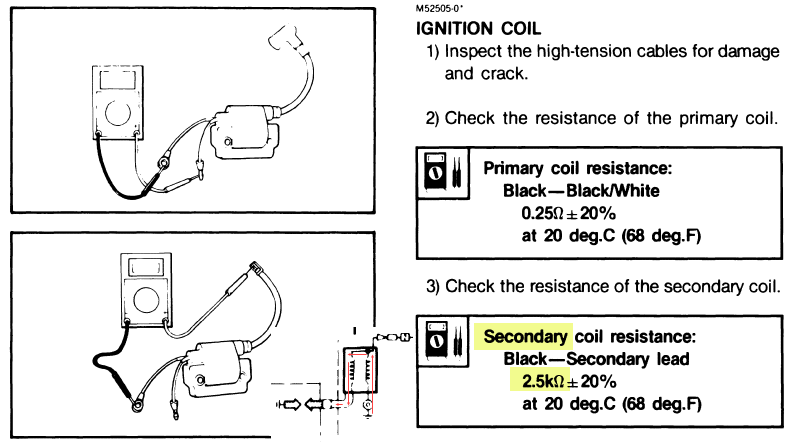 M52505-0*

IGNITION COIL

1) Inspect the high-tension cables for damage and crack.

2) Check the resistance of the primary coil.

Primary coil resistance:
Black—Black/White
$0.25\Omega \pm 20\%$
at 20 deg.C (68 deg.F)

3) Check the resistance of the secondary coil.

Secondary coil resistance:
Black—Secondary lead
$2.5k\Omega \pm 20\%$
at 20 deg.C (68 deg.F)