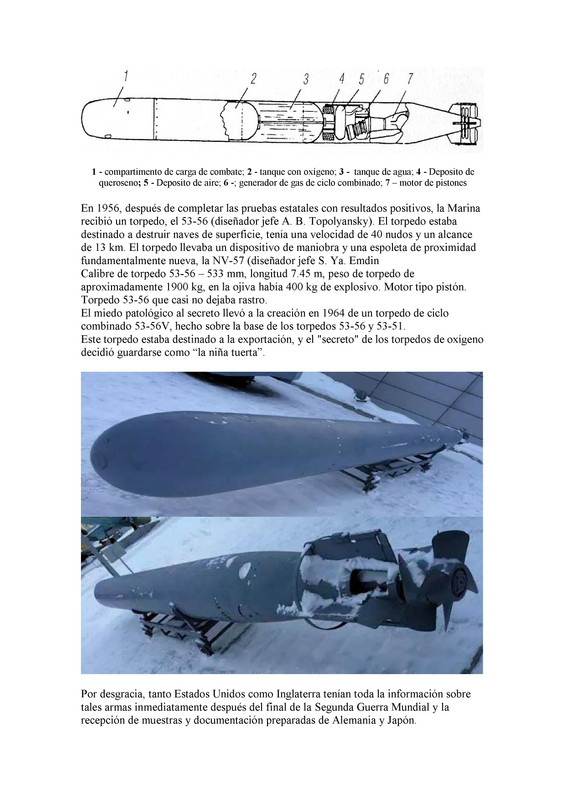 1 2 3 4 5 6 7

1 - compartimento de carga de combate; 2 - tanque con oxígeno; 3 - tanque de agua; 4 - Deposito de queroseno; 5 - Deposito de aire; 6 -; generador de gas de ciclo combinado; 7 – motor de pistones

En 1956, después de completar las pruebas estatales con resultados positivos, la Marina recibió un torpedo, el 53-56 (diseñador jefe A. B. Topolyansky). El torpedo estaba destinado a destruir naves de superficie, tenía una velocidad de 40 nudos y un alcance de 13 km. El torpedo llevaba un dispositivo de maniobra y una espoleta de proximidad fundamentalmente nueva, la NV-57 (diseñador jefe S. Ya. Emdin
Calibre de torpedo 53-56 – 533 mm, longitud 7.45 m, peso de torpedo de aproximadamente 1900 kg, en la ojiva había 400 kg de explosivo. Motor tipo pistón. Torpedo 53-56 que casi no dejaba rastro.
El miedo patológico al secreto llevó a la creación en 1964 de un torpedo de ciclo combinado 53-56V, hecho sobre la base de los torpedos 53-56 y 53-51.
Este torpedo estaba destinado a la exportación, y el "secreto" de los torpedos de oxígeno decidió guardarse como “la niña tuerta”.

Por desgracia, tanto Estados Unidos como Inglaterra tenían toda la información sobre tales armas inmediatamente después del final de la Segunda Guerra Mundial y la recepción de muestras y documentación preparadas de Alemania y Japón.