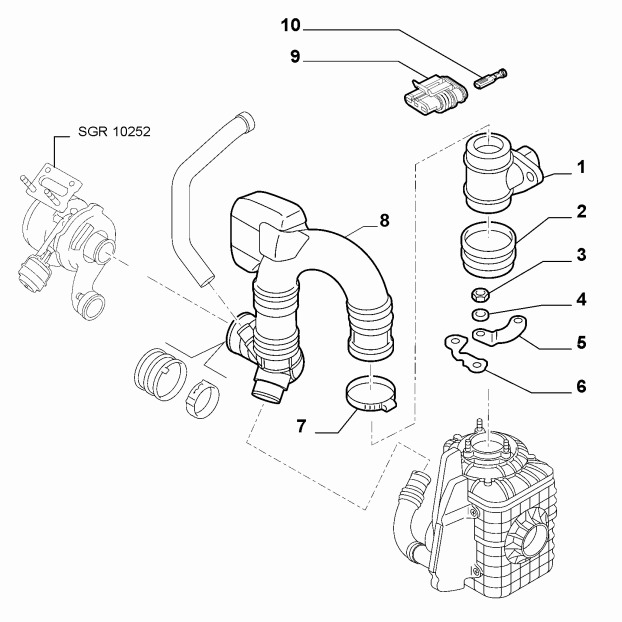 10
9
SGR 10252
1
2
8
3
4
5
6
7