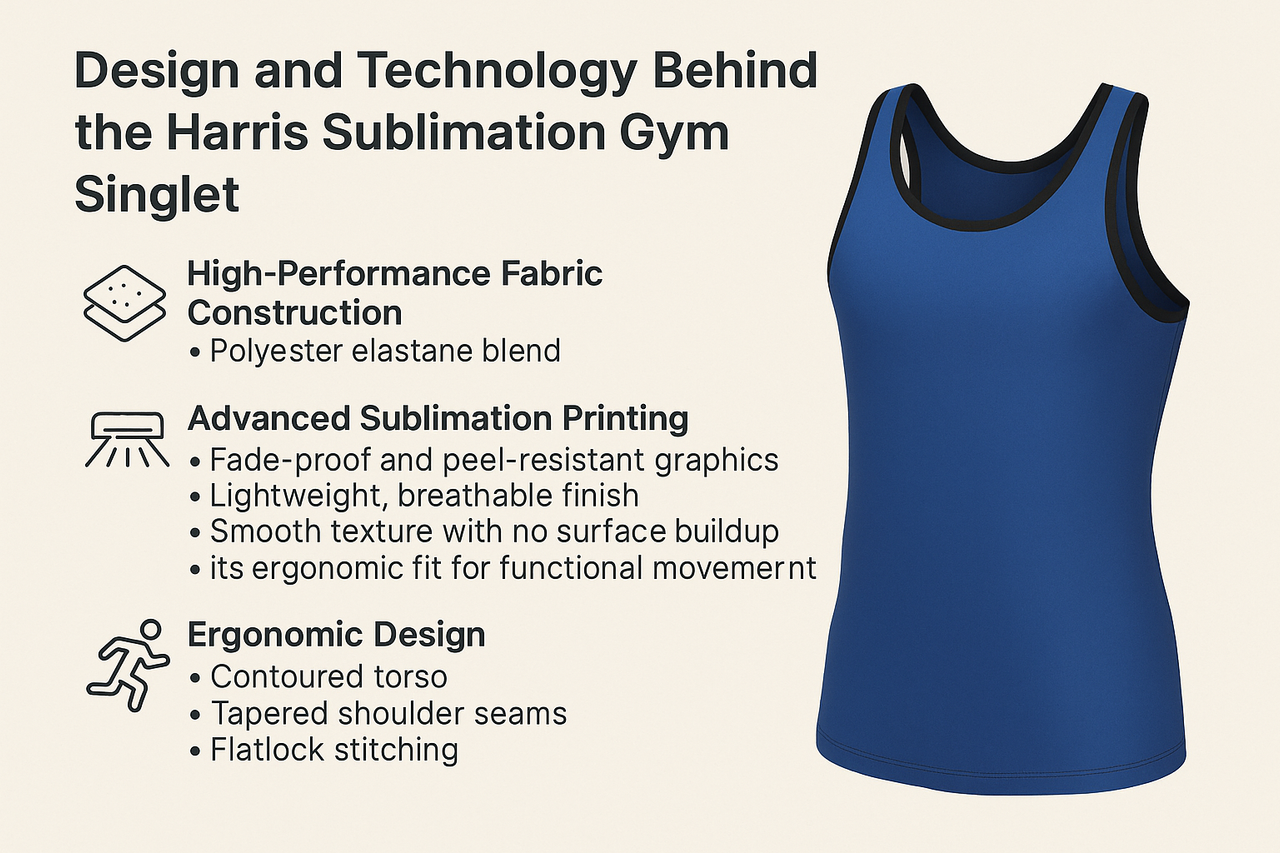 Design and Technology Behind the Harris Sublimation Gym Singlet

High-Performance Fabric Construction
• Polyester elastane blend

Advanced Sublimation Printing
• Fade-proof and peel-resistant graphics
• Lightweight, breathable finish
• Smooth texture with no surface buildup
• its ergonomic fit for functional movemernt

Ergonomic Design
• Contoured torso
• Tapered shoulder seams
• Flatlock stitching