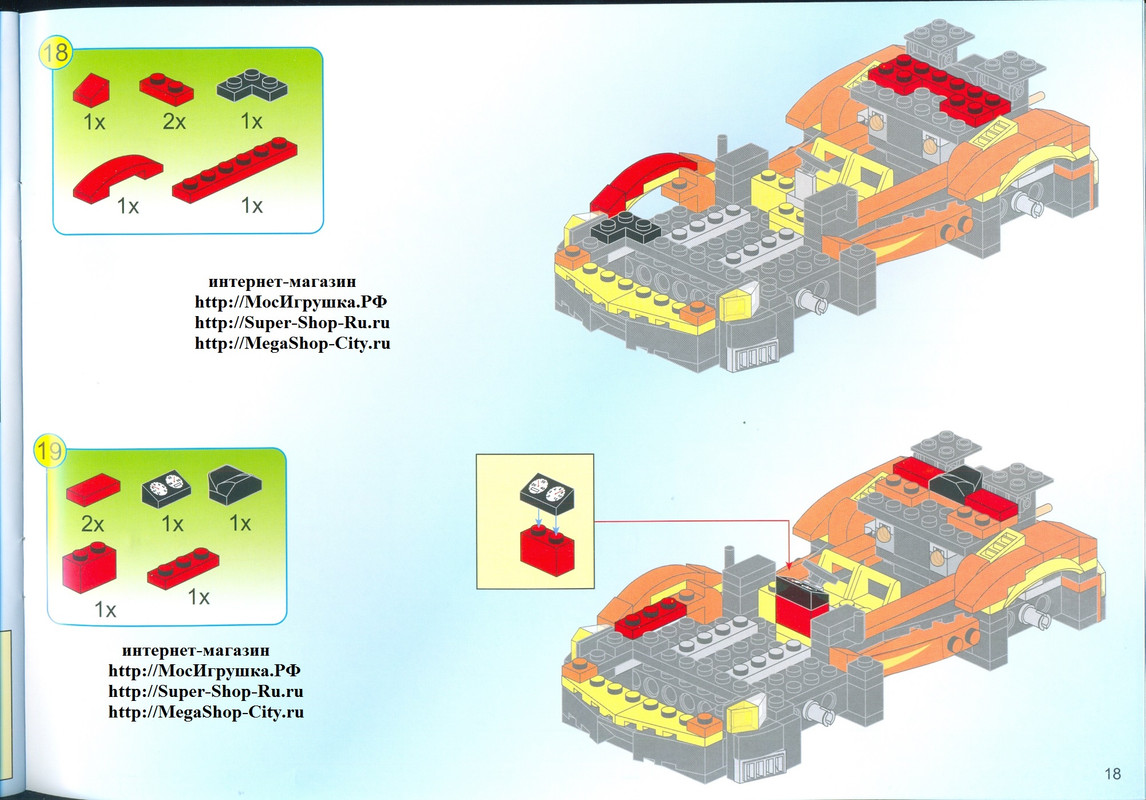 18

1x 2x 1x

1x 1x

интернет-магазин
http://МосИгрушка.РФ
http://Super-Shop-Ru.ru
http://MegaShop-City.ru

19

2x 1x 1x

1x 1x

интернет-магазин
http://МосИгрушка.РФ
http://Super-Shop-Ru.ru
http://MegaShop-City.ru

18