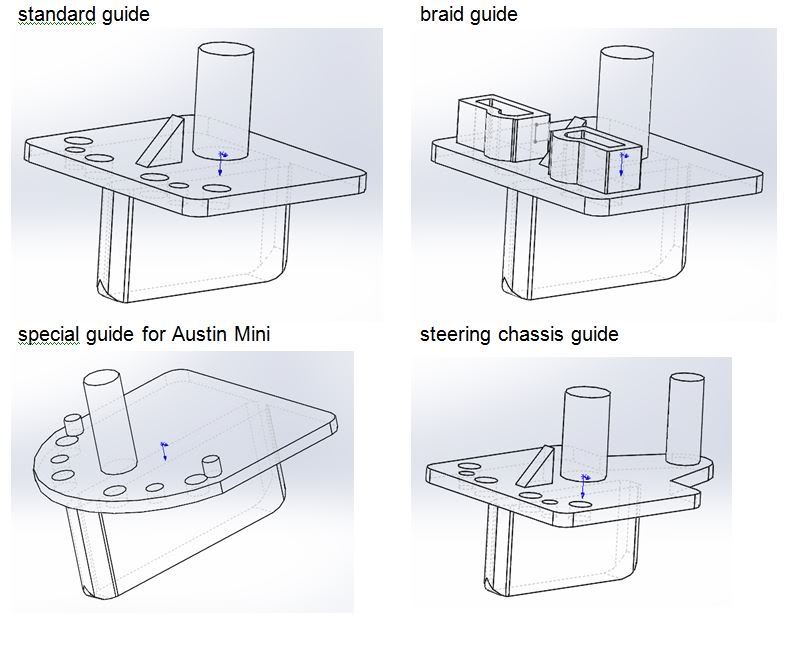 standard guide

braid guide

special guide for Austin Mini

steering chassis guide