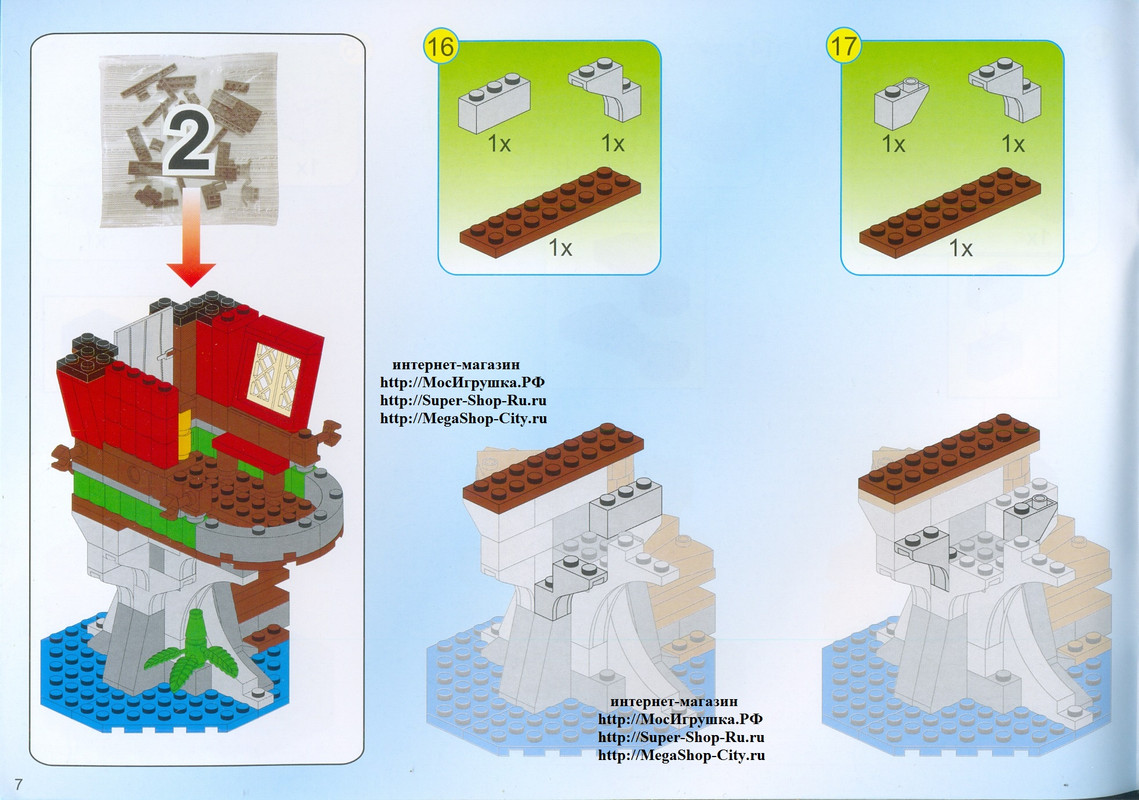 2

16

1x

1x

1x

17

1x

1x

1x

интернет-магазин
http://МосИгрушка.РФ
http://Super-Shop-Ru.ru
http://MegaShop-City.ru

интернет-магазин
http://МосИгрушка.РФ
http://Super-Shop-Ru.ru
http://MegaShop-City.ru

7