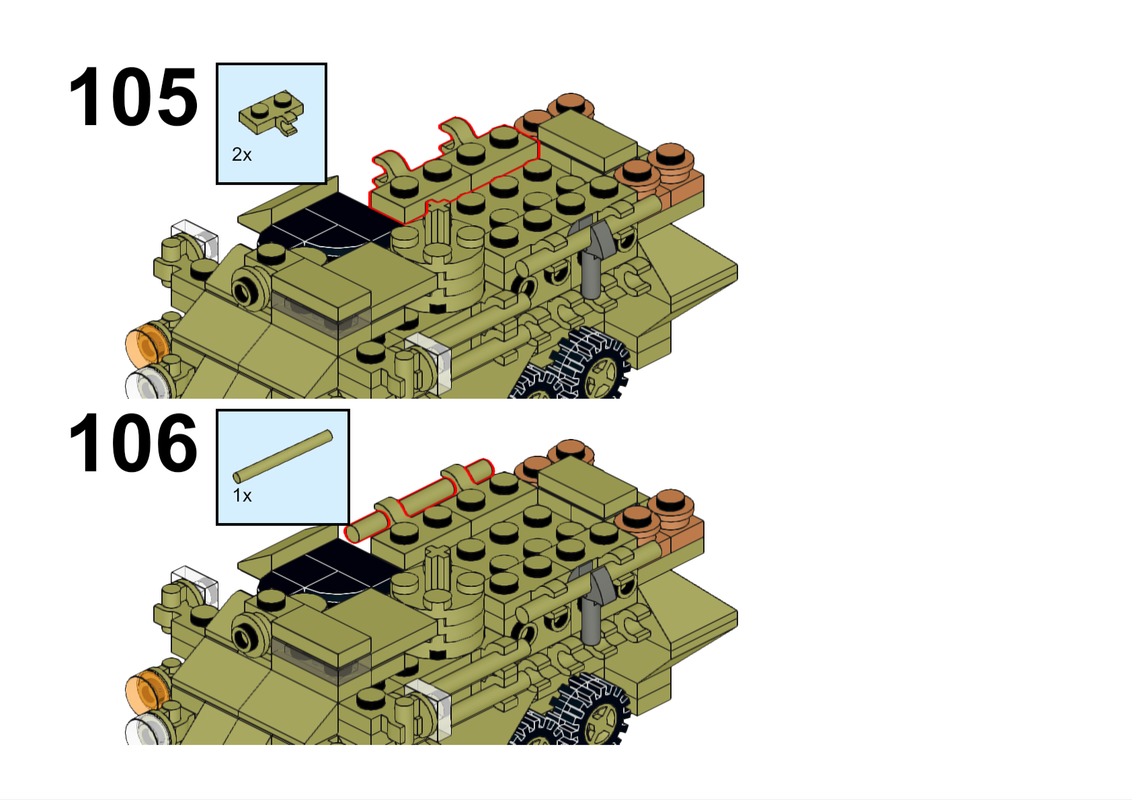 105

2x

106

1x