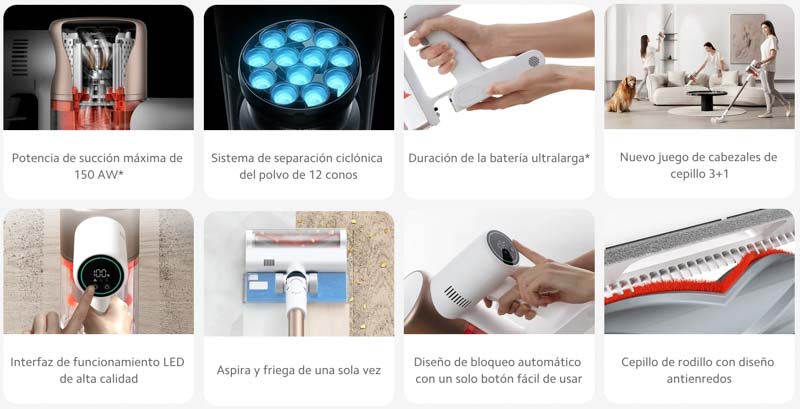 Potencia de succión máxima de 150 AW*

Sistema de separación ciclónica del polvo de 12 conos

Duración de la batería ultralarga*

Nuevo juego de cabezales de cepillo 3+1

100

Interfaz de funcionamiento LED de alta calidad

Aspira y friega de una sola vez

Diseño de bloqueo automático con un solo botón fácil de usar

Cepillo de rodillo con diseño antienredos