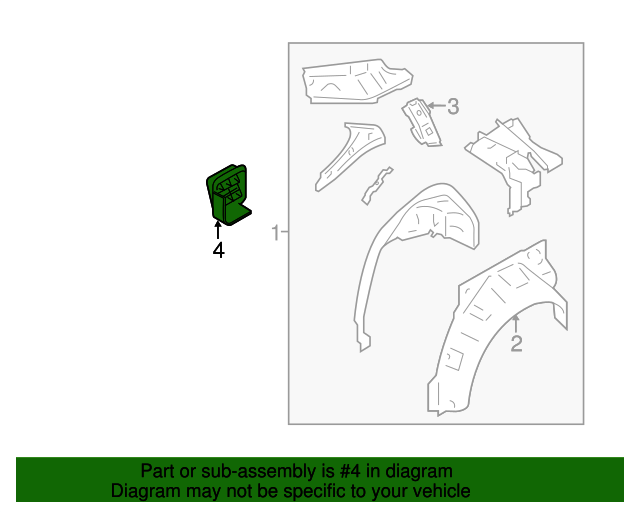 3

4

1

2

Part or sub-assembly is #4 in diagram
Diagram may not be specific to your vehicle