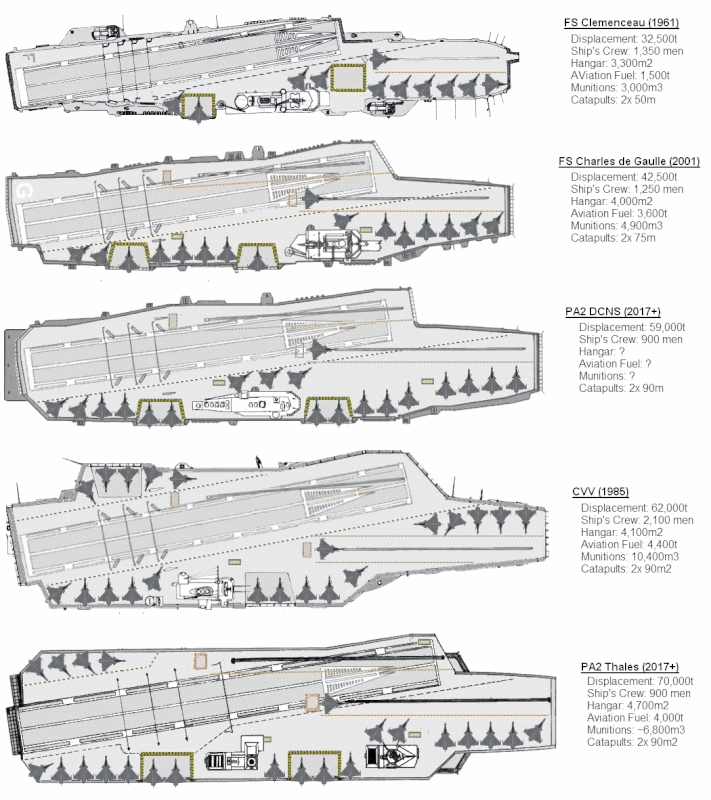 FS Clemenceau (1961)
Displacement: 32,500t
Ship's Crew: 1,350 men
Hangar: 3,300m2
AViation Fuel: 1,500t
Munitions: 3,000m3
Catapults: 2x 50m

FS Charles de Gaulle (2001)
Displacement: 42,500t
Ship's Crew: 1,250 men
Hangar: 4,000m2
Aviation Fuel: 3,600t
Munitions: 4,900m3
Catapults: 2x 75m

PA2 DCNS (2017+)
Displacement: 59,000t
Ship's Crew: 900 men
Hangar: ?
Aviation Fuel: ?
Munitions: ?
Catapults: 2x 90m

CVV (1985)
Displacement: 62,000t
Ship's Crew: 2,100 men
Hangar: 4,100m2
Aviation Fuel: 4,400t
Munitions: 10,400m3
Catapults: 2x 90m2

PA2 Thales (2017+)
Displacement: 70,000t
Ship's Crew: 900 men
Hangar: 4,700m2
Aviation Fuel: 4,000t
Munitions: ~6,800m3
Catapults: 2x 90m2