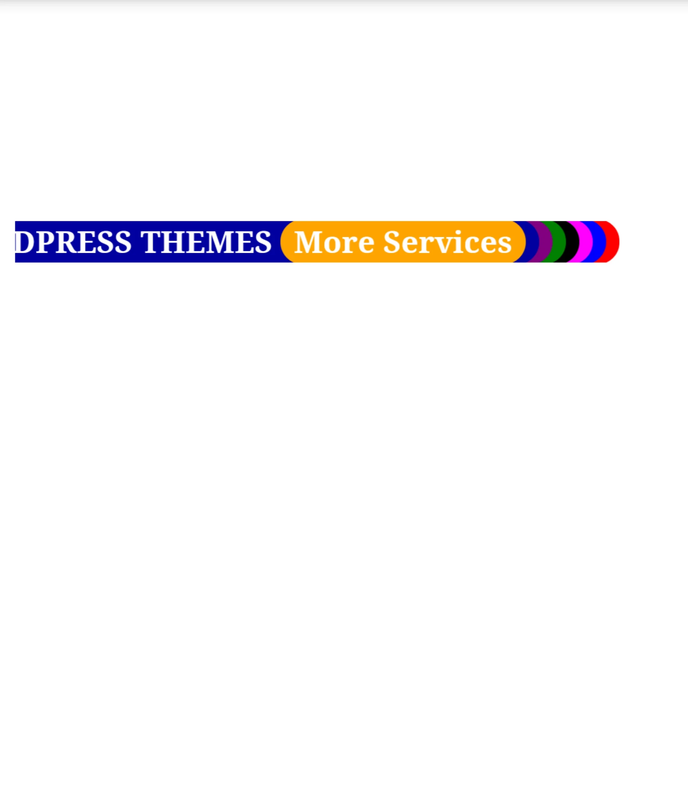 DPRESS THEMES More Services