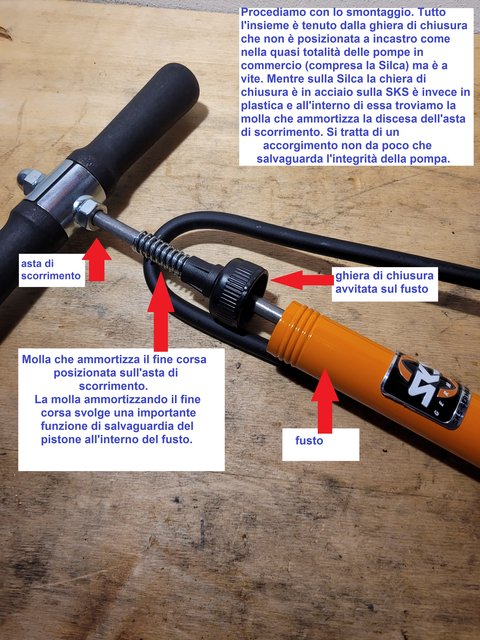 Procediamo con lo smontaggio. Tutto l'insieme è tenuto dalla ghiera di chiusura che non è posizionata a incastro come nella quasi totalità delle pompe in commercio (compresa la Silca) ma è a vite. Mentre sulla Silca la chiera di chiusura è in acciaio sulla SKS è invece in plastica e all'interno di essa troviamo la molla che ammortizza la discesa dell'asta di scorrimento. Si tratta di un accorgimento non da poco che salvaguarda l'integrità della pompa.

asta di scorrimento

ghiera di chiusura avvitata sul fusto

Molla che ammortizza il fine corsa posizionata sull'asta di scorrimento.
La molla ammortizzando il fine corsa svolge una importante funzione di salvaguardia del pistone all'interno del fusto.

fusto

SKS