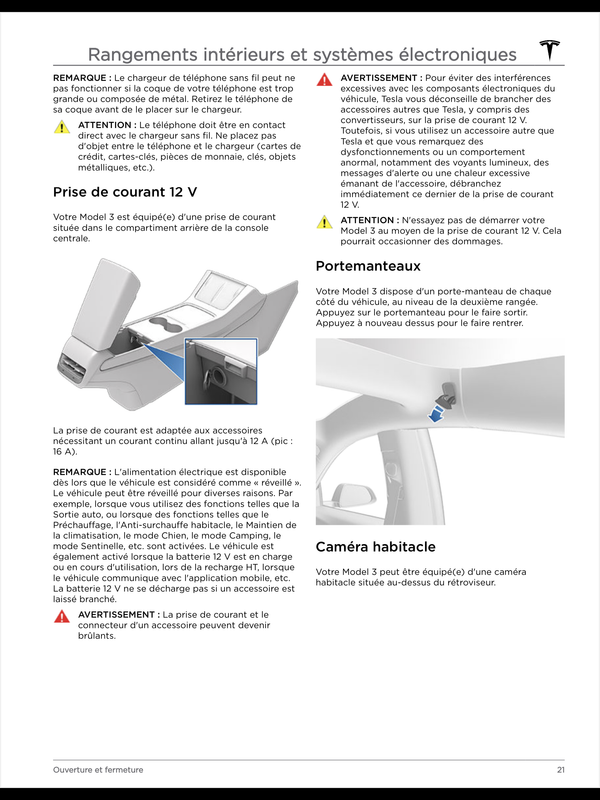 Rangements intérieurs et systèmes électroniques

REMARQUE : Le chargeur de téléphone sans fil peut ne pas fonctionner si la coque de votre téléphone est trop grande ou composée de métal. Retirez le téléphone de sa coque avant de le placer sur le chargeur.

ATTENTION : Le téléphone doit être en contact direct avec le chargeur sans fil. Ne placez pas d'objet entre le téléphone et le chargeur (cartes de crédit, cartes-clés, pièces de monnaie, clés, objets métalliques, etc.).

Prise de courant 12 V

Votre Model 3 est équipé(e) d'une prise de courant située dans le compartiment arrière de la console centrale.

La prise de courant est adaptée aux accessoires nécessitant un courant continu allant jusqu'à 12 A (pic : 16 A).

REMARQUE : L'alimentation électrique est disponible dès lors que le véhicule est considéré comme « réveillé ». Le véhicule peut être réveillé pour diverses raisons. Par exemple, lorsque vous utilisez des fonctions telles que la Sortie auto, ou lorsque des fonctions telles que le Préchauffage, l'Anti-surchauffe habitacle, le Maintien de la climatisation, le mode Chien, le mode Camping, le mode Sentinelle, etc. sont activées. Le véhicule est également activé lorsque la batterie 12 V est en charge ou en cours d'utilisation, lors de la recharge HT, lorsque le véhicule communique avec l'application mobile, etc. La batterie 12 V ne se décharge pas si un accessoire est laissé branché.

AVERTISSEMENT : La prise de courant et le connecteur d'un accessoire peuvent devenir brûlants.

AVERTISSEMENT : Pour éviter des interférences excessives avec les composants électroniques du véhicule, Tesla vous déconseille de brancher des accessoires autres que Tesla, y compris des convertisseurs, sur la prise de courant 12 V. Toutefois, si vous utilisez un accessoire autre que Tesla et que vous remarquez des dysfonctionnements ou un comportement anormal, notamment des voyants lumineux, des messages d'alerte ou une chaleur excessive émanant de l'accessoire, débranchez immédiatement ce dernier de la prise de courant 12 V.

ATTENTION : N'essayez pas de démarrer votre Model 3 au moyen de la prise de courant 12 V. Cela pourrait occasionner des dommages.

Portemanteaux

Votre Model 3 dispose d'un porte-manteau de chaque côté du véhicule, au niveau de la deuxième rangée. Appuyez sur le portemanteau pour le faire sortir. Appuyez à nouveau dessus pour le faire rentrer.

Caméra habitacle

Votre Model 3 peut être équipé(e) d'une caméra habitacle située au-dessus du rétroviseur.

Ouverture et fermeture 21