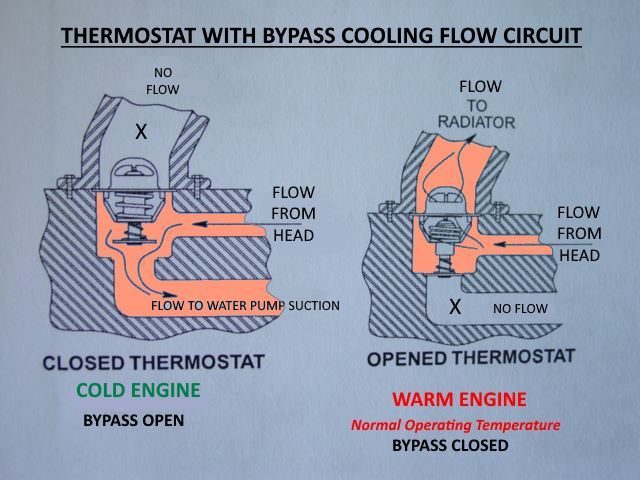 THERMOSTAT WITH BYPASS COOLING FLOW CIRCUIT

NO FLOW

X

FLOW FROM HEAD

FLOW TO WATER PUMP SUCTION

CLOSED THERMOSTAT

COLD ENGINE

BYPASS OPEN

FLOW TO RADIATOR

FLOW FROM HEAD

X

NO FLOW

OPENED THERMOSTAT

WARM ENGINE

Normal Operating Temperature

BYPASS CLOSED