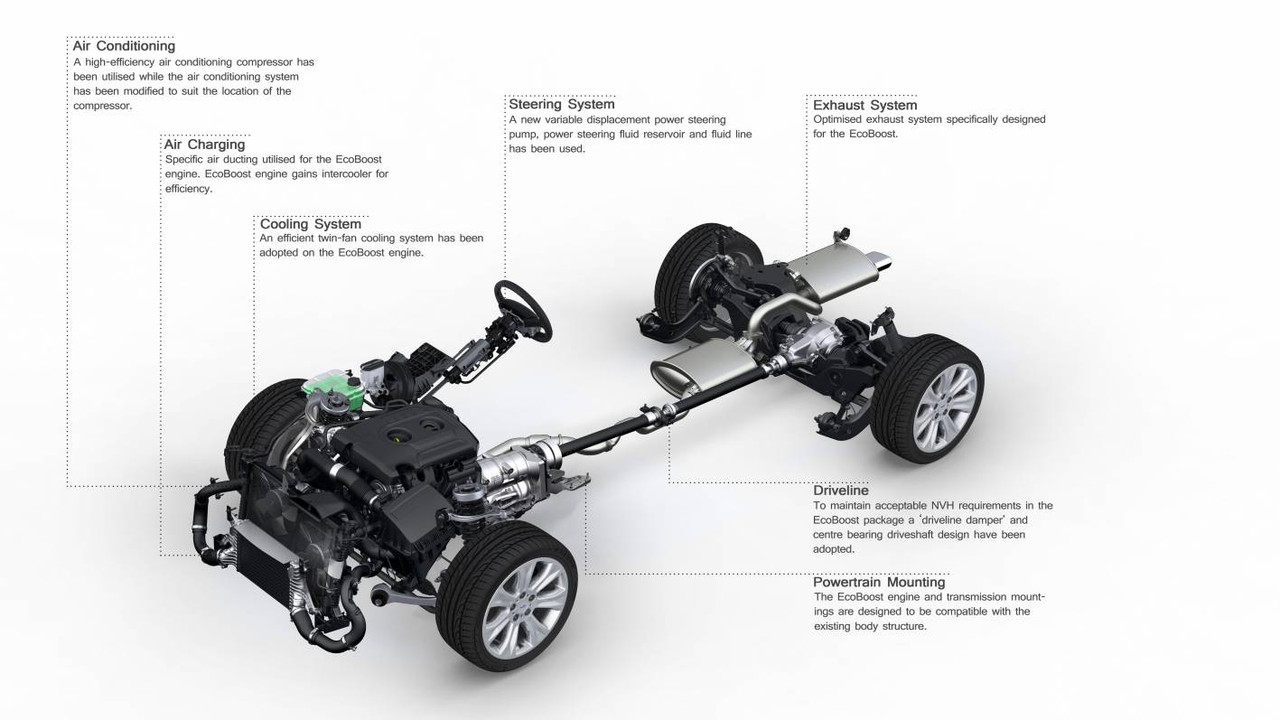 Air Conditioning
A high-efficiency air conditioning compressor has been utilised while the air conditioning system has been modified to suit the location of the compressor.

Air Charging
Specific air ducting utilised for the EcoBoost engine. EcoBoost engine gains intercooler for efficiency.

Cooling System
An efficient twin-fan cooling system has been adopted on the EcoBoost engine.

Steering System
A new variable displacement power steering pump, power steering fluid reservoir and fluid line has been used.

Exhaust System
Optimised exhaust system specifically designed for the EcoBoost.

Driveline
To maintain acceptable NVH requirements in the EcoBoost package a 'driveline damper' and centre bearing driveshaft design have been adopted.

Powertrain Mounting
The EcoBoost engine and transmission mountings are designed to be compatible with the existing body structure.