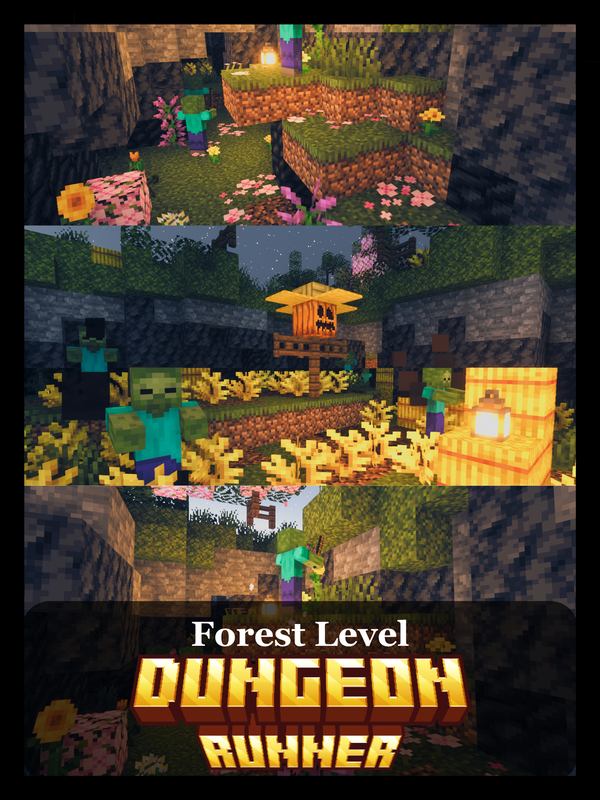 Forest Level
DUNGEON
RUNNER