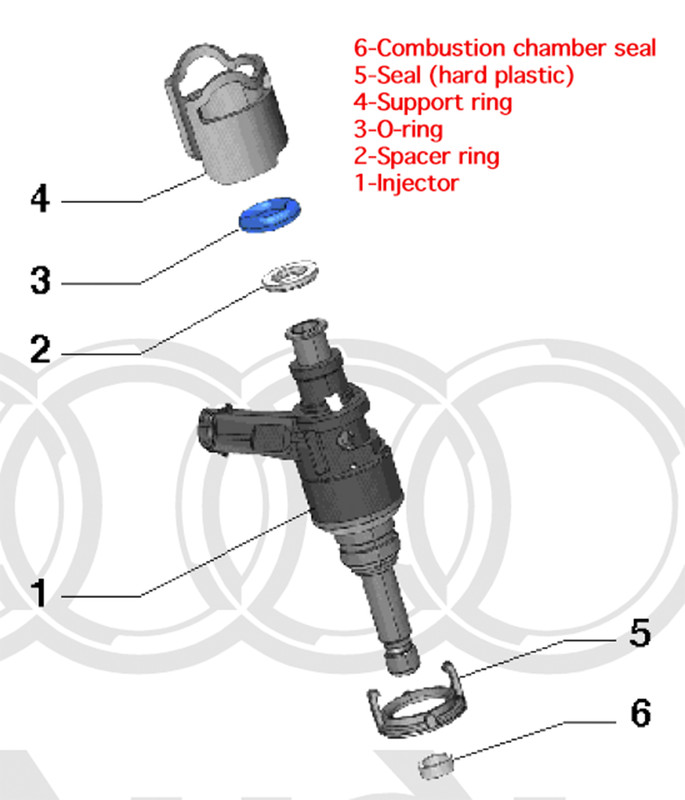 6-Combustion chamber seal
5-Seal (hard plastic)
4-Support ring
3-O-ring
2-Spacer ring
1-Injector

4

3

2

1

5

6