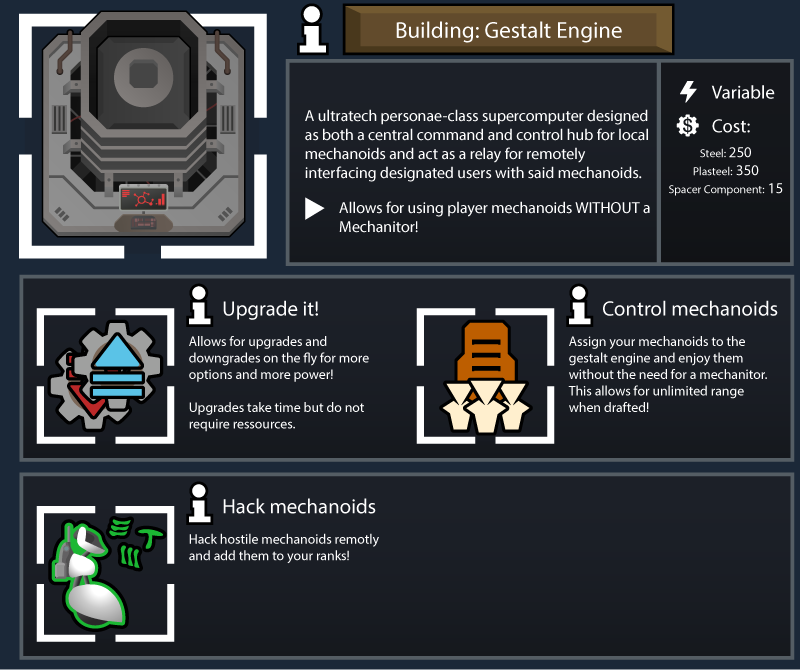 Building: Gestalt Engine

A ultratech personae-class supercomputer designed as both a central command and control hub for local mechanoids and act as a relay for remotely interfacing designated users with said mechanoids.

Allows for using player mechanoids WITHOUT a Mechanitor!

Variable

Cost:

Steel: 250
Plasteel: 350
Spacer Component: 15

Upgrade it!

Allows for upgrades and downgrades on the fly for more options and more power!

Upgrades take time but do not require ressources.

Control mechanoids

Assign your mechanoids to the gestalt engine and enjoy them without the need for a mechanitor. This allows for unlimited range when drafted!

Hack mechanoids

Hack hostile mechanoids remotly and add them to your ranks!