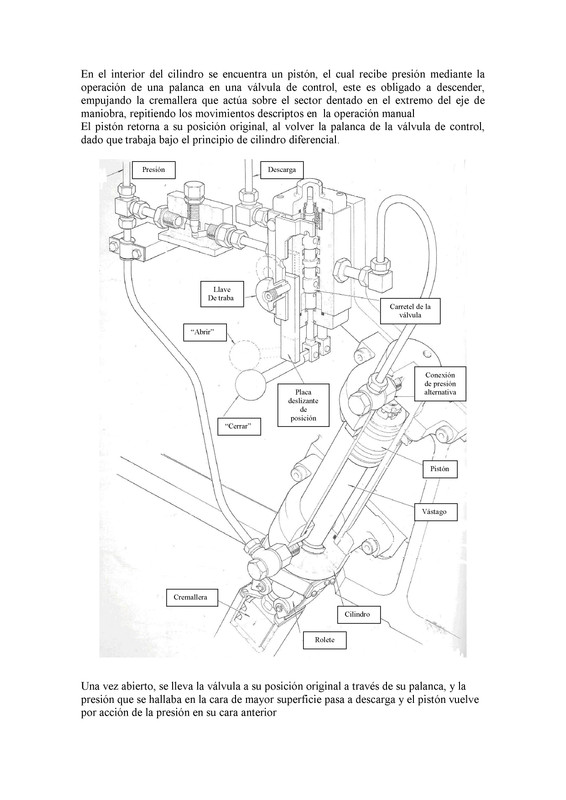 En el interior del cilindro se encuentra un pistón, el cual recibe presión mediante la operación de una palanca en una válvula de control, este es obligado a descender, empujando la cremallera que actúa sobre el sector dentado en el extremo del eje de maniobra, repitiendo los movimientos descriptos en la operación manual
El pistón retorna a su posición original, al volver la palanca de la válvula de control, dado que trabaja bajo el principio de cilindro diferencial.

Presión

Descarga

Llave De traba

Carretel de la válvula

"Abrir"

Conexión de presión alternativa

Placa deslizante de posición

"Cerrar"

Pistón

Vástago

Cremallera

Cilindro

Rolete

Una vez abierto, se lleva la válvula a su posición original a través de su palanca, y la presión que se hallaba en la cara de mayor superficie pasa a descarga y el pistón vuelve por acción de la presión en su cara anterior