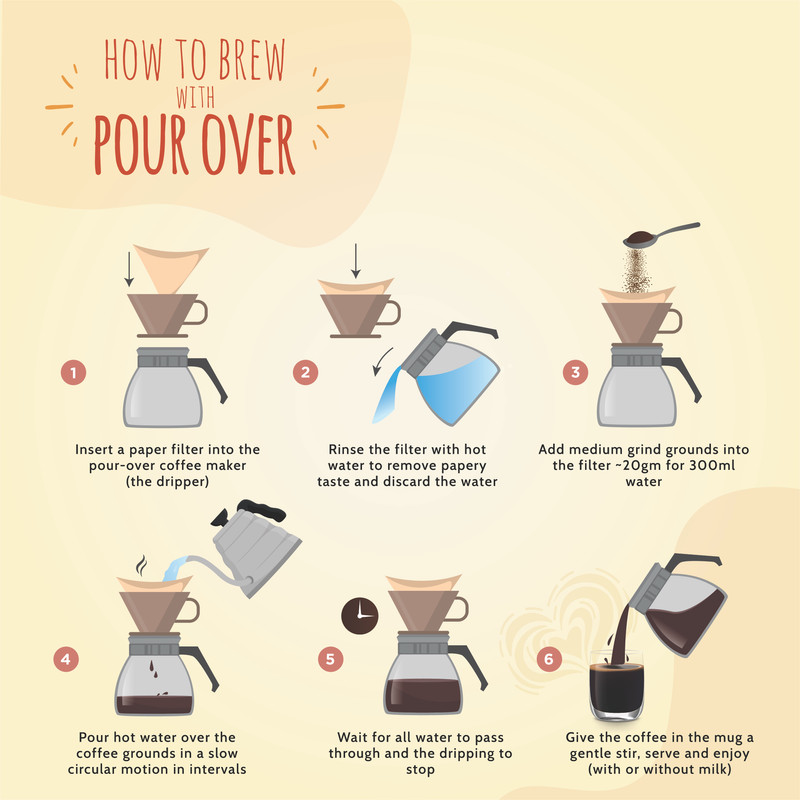 HOW TO BREW
WITH
POUR OVER

1
Insert a paper filter into the pour-over coffee maker (the dripper)

2
Rinse the filter with hot water to remove papery taste and discard the water

3
Add medium grind grounds into the filter ~20gm for 300ml water

4
Pour hot water over the coffee grounds in a slow circular motion in intervals

5
Wait for all water to pass through and the dripping to stop

6
Give the coffee in the mug a gentle stir, serve and enjoy (with or without milk)