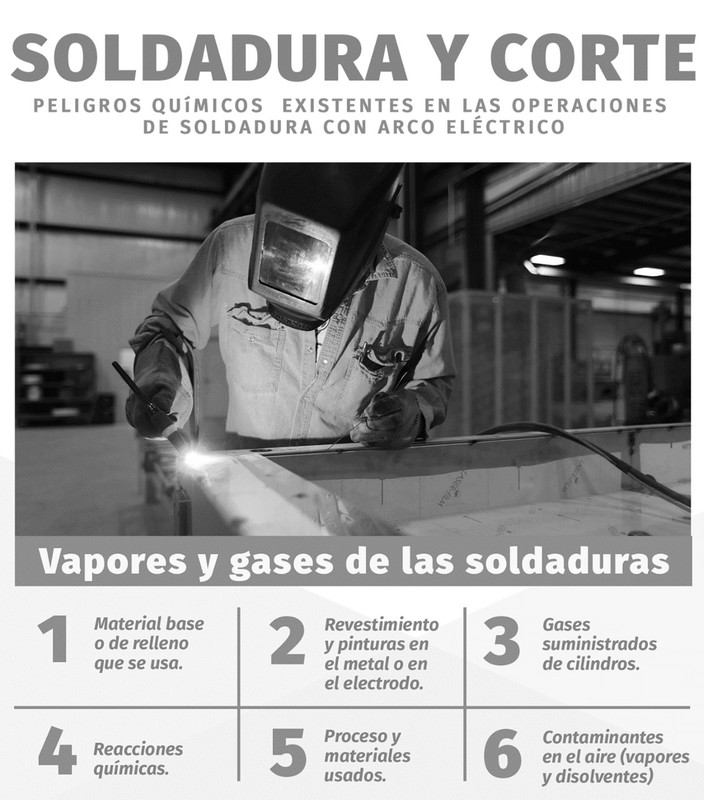 SOLDADURA Y CORTE

PELIGROS QUÍMICOS EXISTENTES EN LAS OPERACIONES DE SOLDADURA CON ARCO ELÉCTRICO

Vapores y gases de las soldaduras

1 Material base o de relleno que se usa.

2 Revestimiento y pinturas en el metal o en el electrodo.

3 Gases suministrados de cilindros.

4 Reacciones químicas.

5 Proceso y materiales usados.

6 Contaminantes en el aire (vapores y disolventes)