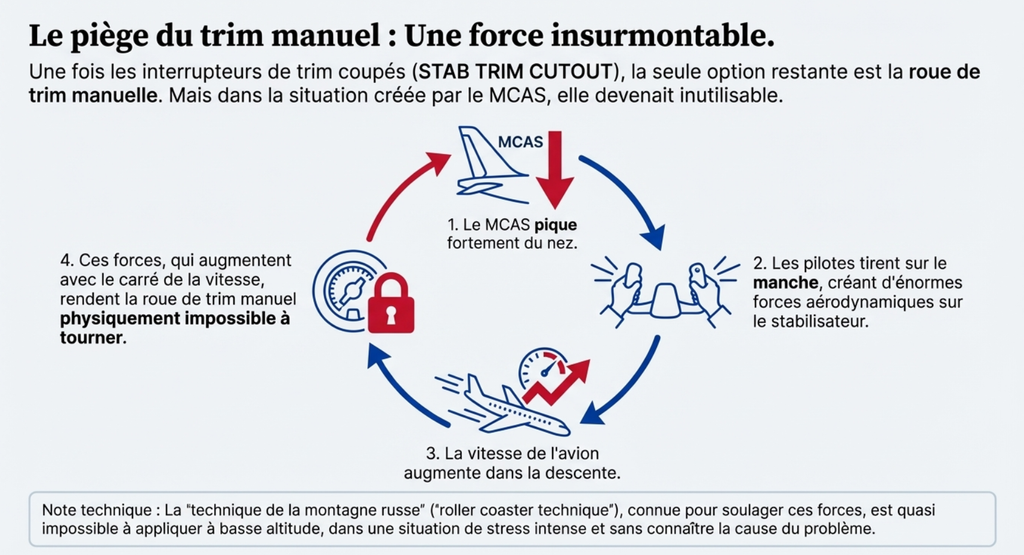 Le piège du trim manuel : Une force insurmontable.

Une fois les interrupteurs de trim coupés (STAB TRIM CUTOUT), la seule option restante est la roue de trim manuelle. Mais dans la situation créée par le MCAS, elle devenait inutilisable.

MCAS

1. Le MCAS pique fortement du nez.

2. Les pilotes tirent sur le manche, créant d'énormes forces aérodynamiques sur le stabilisateur.

3. La vitesse de l'avion augmente dans la descente.

4. Ces forces, qui augmentent avec le carré de la vitesse, rendent la roue de trim manuel physiquement impossible à tourner.

Note technique : La "technique de la montagne russe" ("roller coaster technique"), connue pour soulager ces forces, est quasi impossible à appliquer à basse altitude, dans une situation de stress intense et sans connaître la cause du problème.