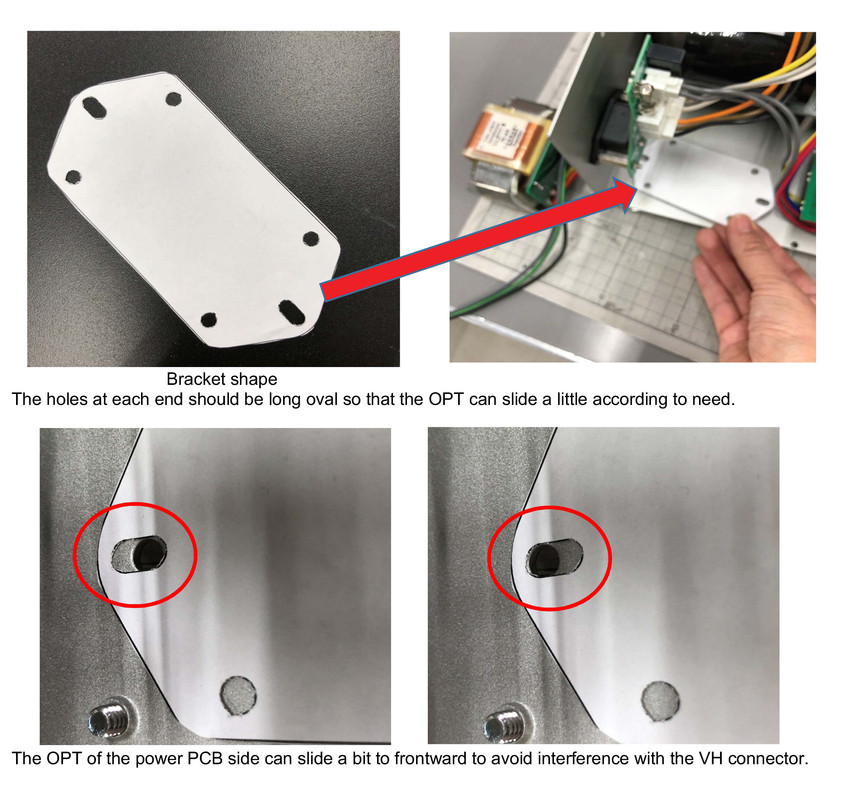 Bracket shape
The holes at each end should be long oval so that the OPT can slide a little according to need.

The OPT of the power PCB side can slide a bit to frontward to avoid interference with the VH connector.