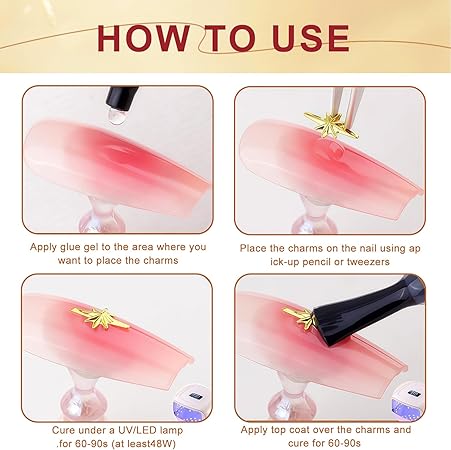 HOW TO USE

Apply glue gel to the area where you want to place the charms

Place the charms on the nail using ap ick-up pencil or tweezers

Cure under a UV/LED lamp .for 60-90s (at least48W)

Apply top coat over the charms and cure for 60-90s