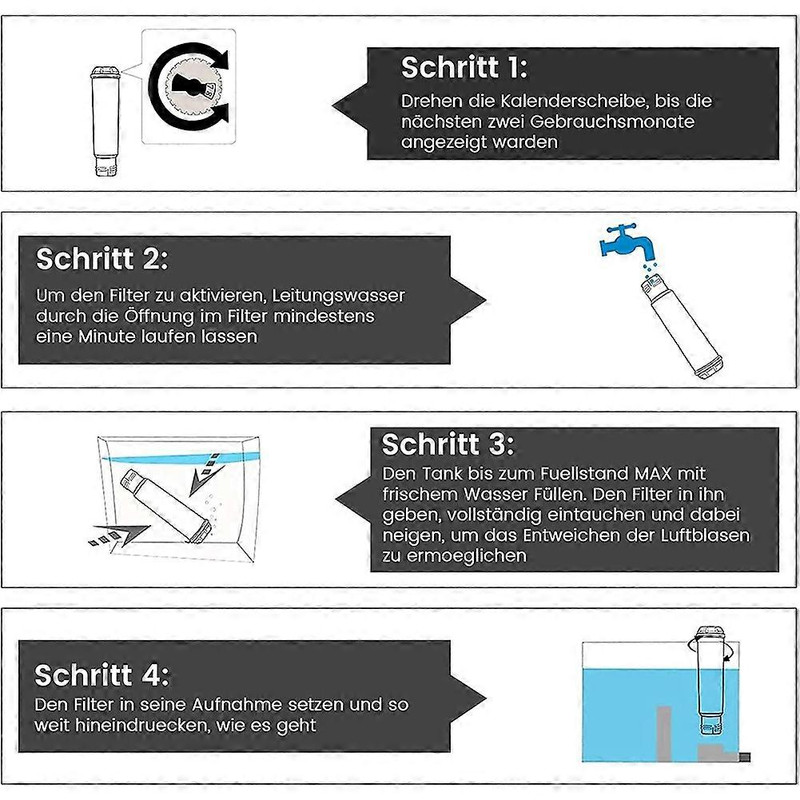 Schritt 1:
Drehen die Kalenderscheibe, bis die nächsten zwei Gebrauchsmonate angezeigt warden

Schritt 2:
Um den Filter zu aktivieren, Leitungswasser durch die Öffnung im Filter mindestens eine Minute laufen lassen

Schritt 3:
Den Tank bis zum Fuellstand MAX mit frischem Wasser Füllen. Den Filter in ihn geben, vollständig eintauchen und dabei neigen, um das Entweichen der Luftblasen zu ermoeglichen

Schritt 4:
Den Filter in seine Aufnahme setzen und so weit hineindruecken, wie es geht