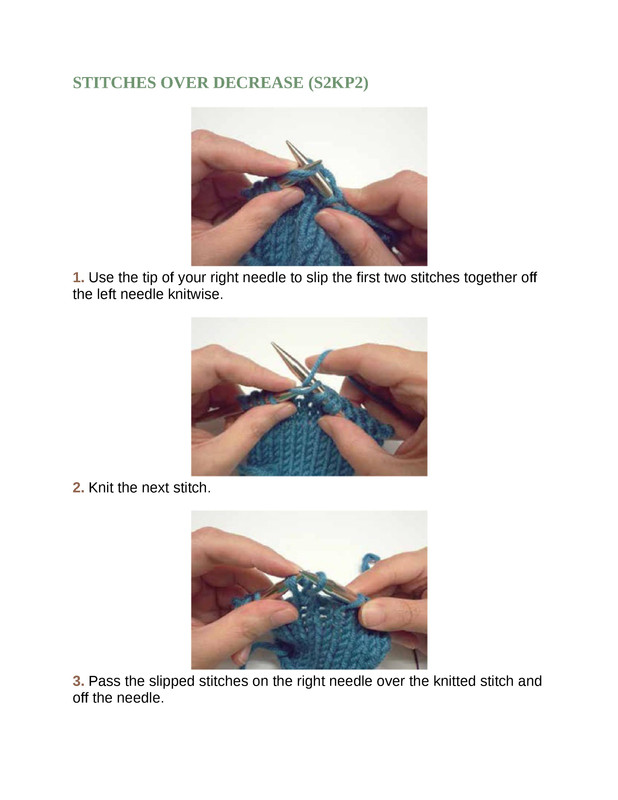 STITCHES OVER DECREASE (S2KP2)

1. Use the tip of your right needle to slip the first two stitches together off the left needle knitwise.

2. Knit the next stitch.

3. Pass the slipped stitches on the right needle over the knitted stitch and off the needle.