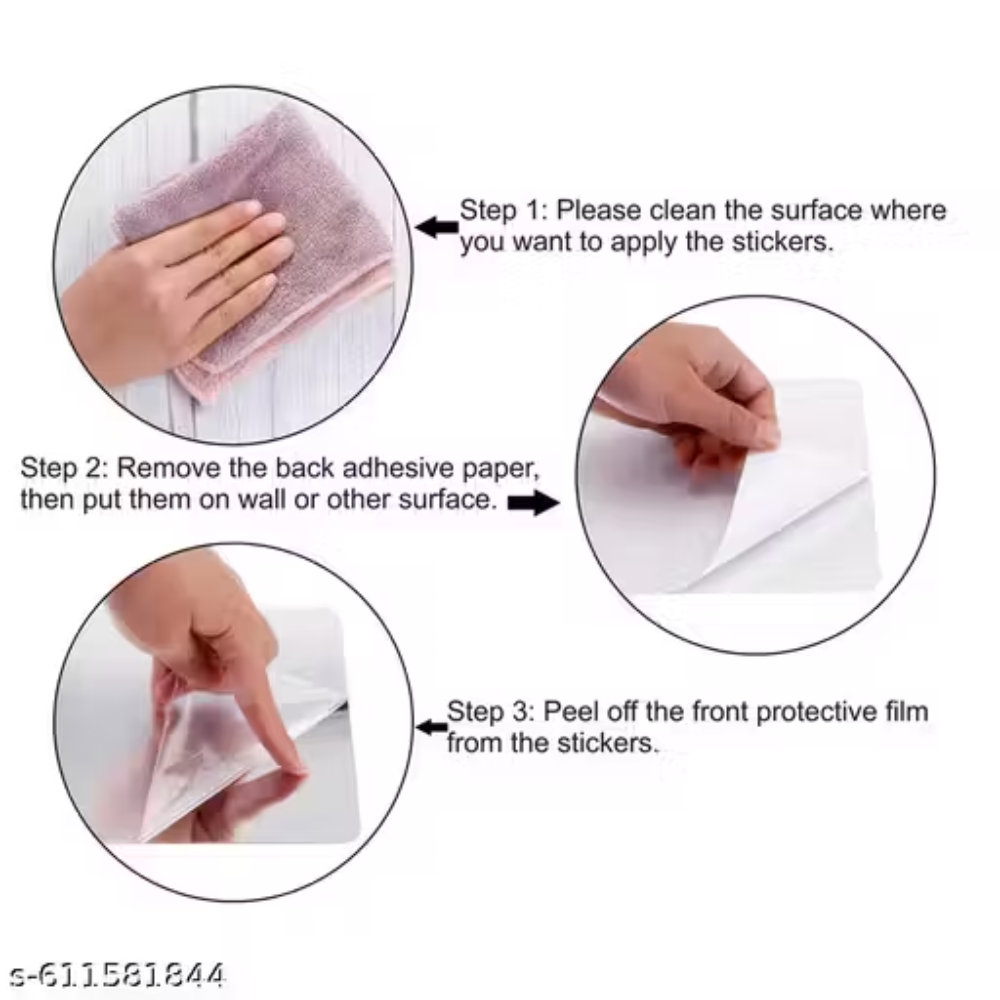 Step 1: Please clean the surface where you want to apply the stickers.

Step 2: Remove the back adhesive paper, then put them on wall or other surface.

Step 3: Peel off the front protective film from the stickers.

s-611581844