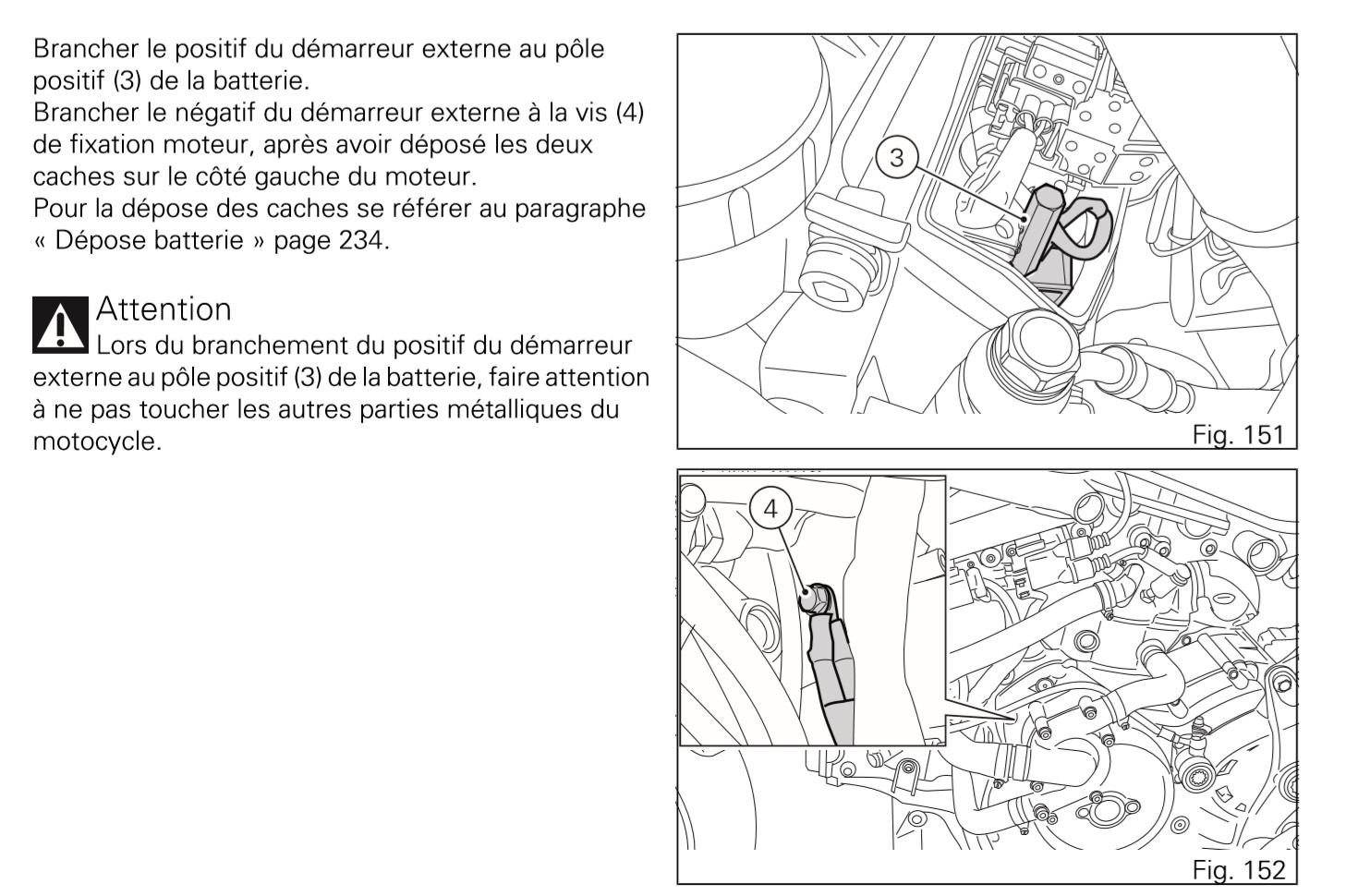 Brancher le positif du démarreur externe au pôle positif (3) de la batterie.
Brancher le négatif du démarreur externe à la vis (4) de fixation moteur, après avoir déposé les deux caches sur le côté gauche du moteur.
Pour la dépose des caches se référer au paragraphe « Dépose batterie » page 234.

Attention
Lors du branchement du positif du démarreur externe au pôle positif (3) de la batterie, faire attention à ne pas toucher les autres parties métalliques du motocycle.

3

Fig. 151

4

Fig. 152