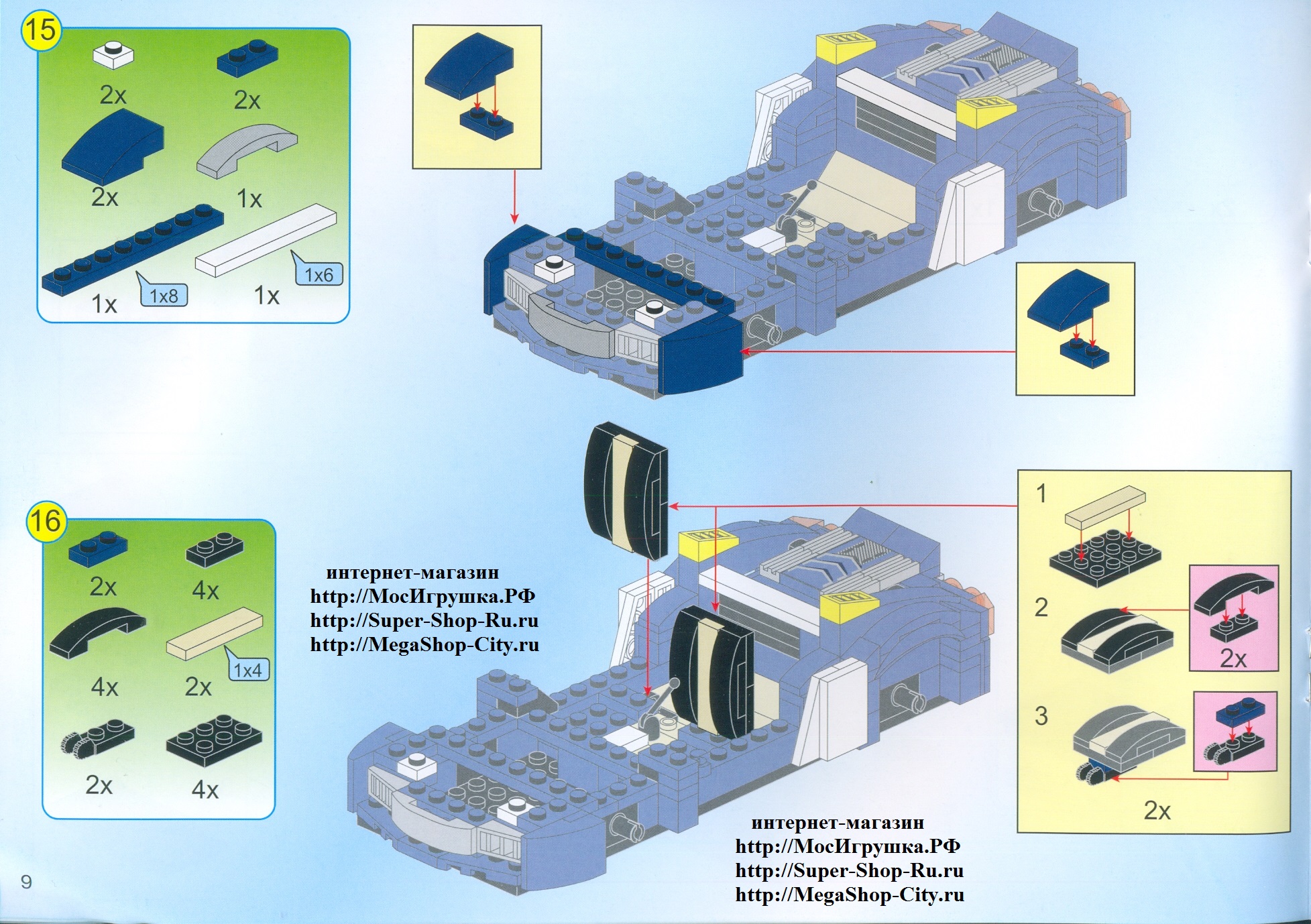 15

2x

2x

2x

1x

1x8

1x

1x6

1x

16

2x

4x

4x

1x4

2x

2x

4x

интернет-магазин
http://МосИгрушка.РФ
http://Super-Shop-Ru.ru
http://MegaShop-City.ru

1

2

2x

3

2x

интернет-магазин
http://МосИгрушка.РФ
http://Super-Shop-Ru.ru
http://MegaShop-City.ru

9