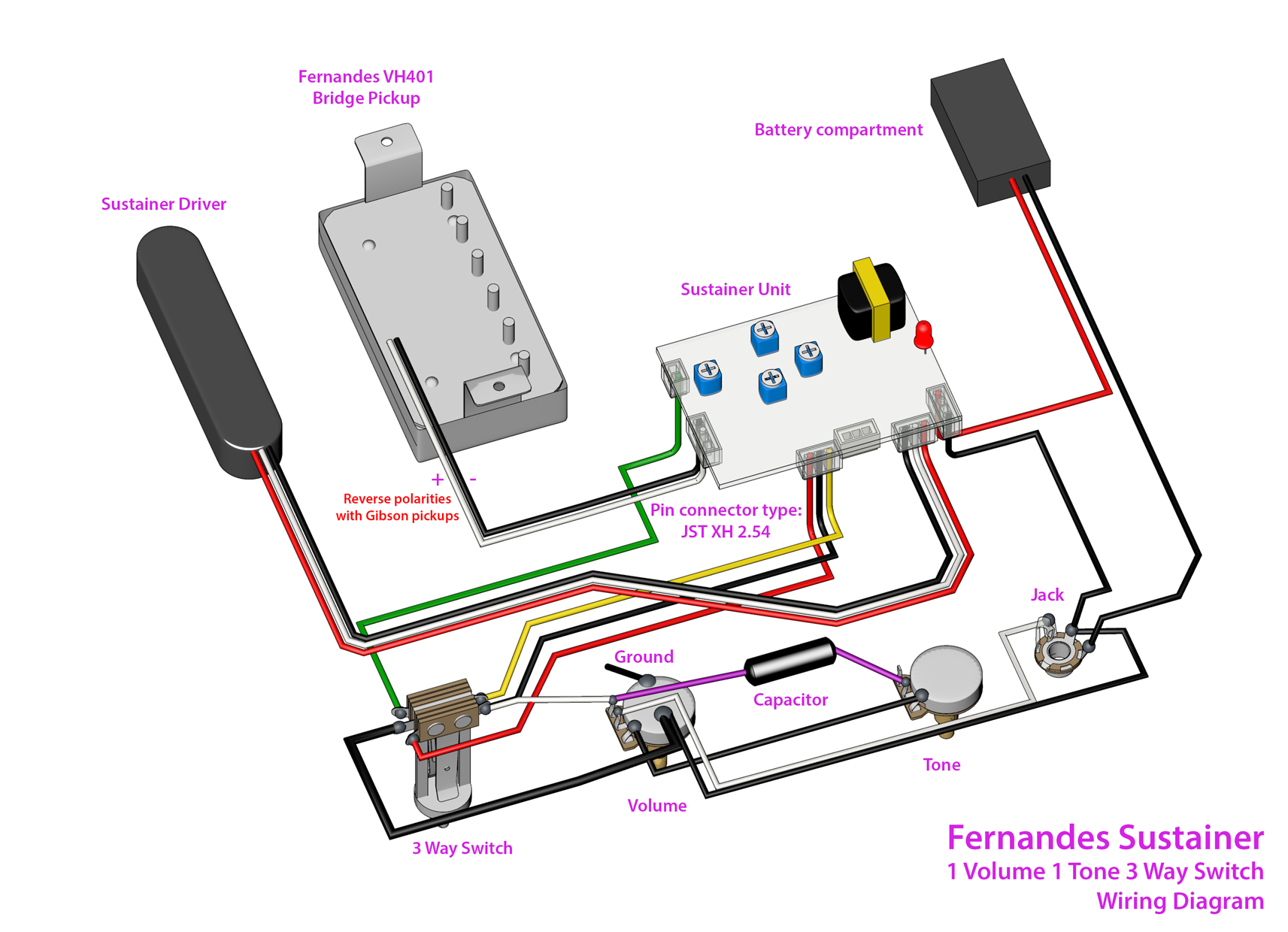 Fernandes VH401
Bridge Pickup

Battery compartment

Sustainer Driver

Sustainer Unit

+ -
Reverse polarities
with Gibson pickups

Pin connector type:
JST XH 2.54

Jack

Ground

Capacitor

Tone

Volume

3 Way Switch

Fernandes Sustainer
1 Volume 1 Tone 3 Way Switch
Wiring Diagram