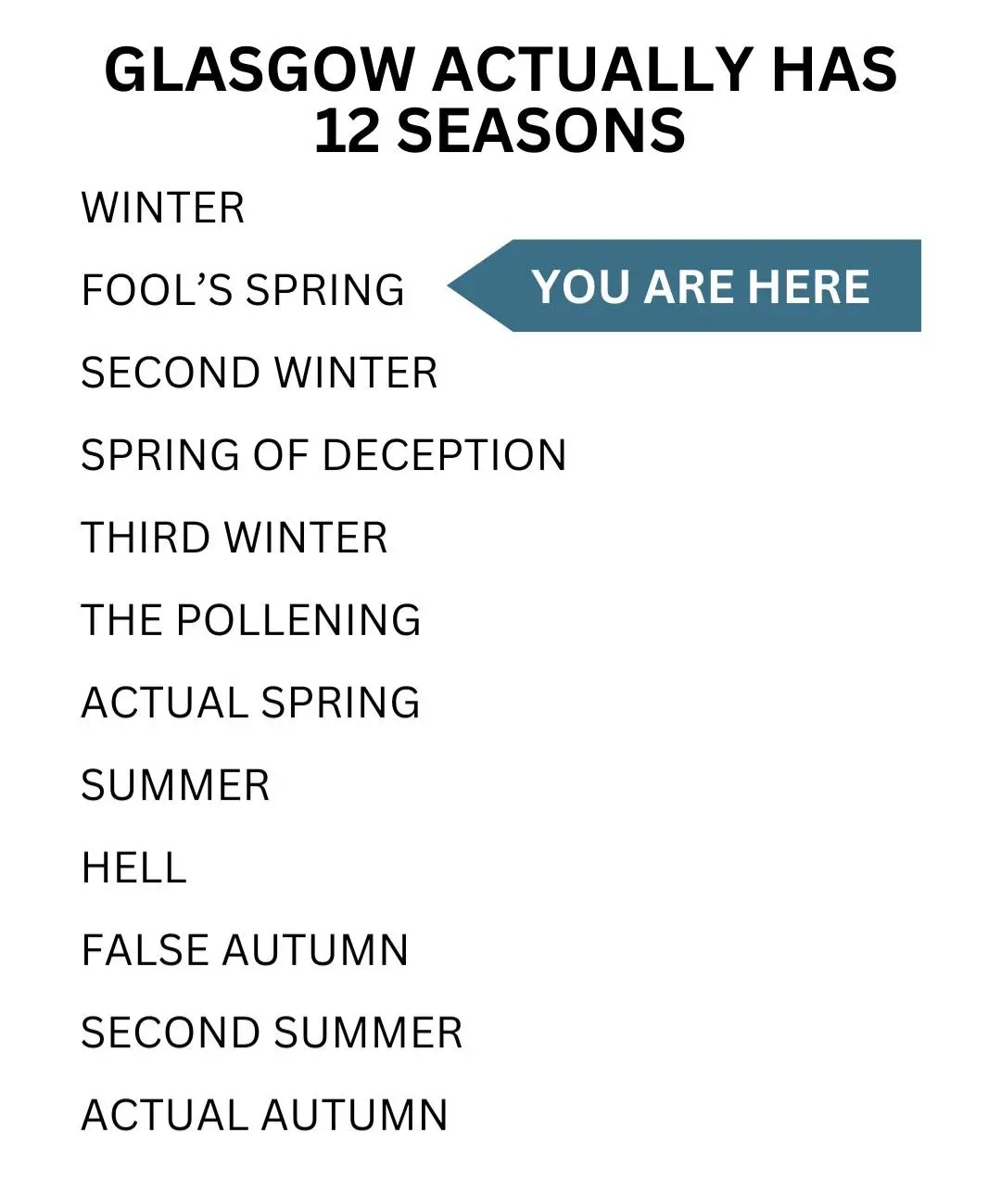 GLASGOW ACTUALLY HAS 12 SEASONS

WINTER

FOOL'S SPRING

YOU ARE HERE

SECOND WINTER

SPRING OF DECEPTION

THIRD WINTER

THE POLLENING

ACTUAL SPRING

SUMMER

HELL

FALSE AUTUMN

SECOND SUMMER

ACTUAL AUTUMN