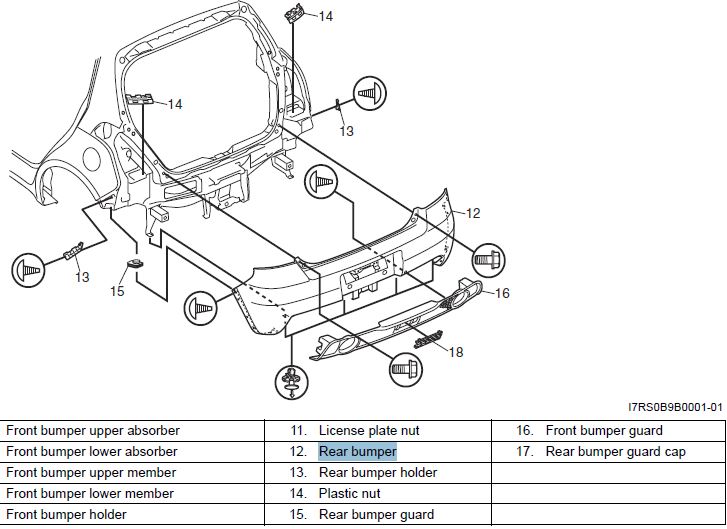 14

14

13

12

13

15

16

18

I7RS0B9B0001-01

| Front bumper upper absorber | 11. License plate nut | 16. Front bumper guard |
|---|---|---|
| Front bumper lower absorber | 12. Rear bumper | 17. Rear bumper guard cap |
| Front bumper upper member | 13. Rear bumper holder | |
| Front bumper lower member | 14. Plastic nut | |
| Front bumper holder | 15. Rear bumper guard | |