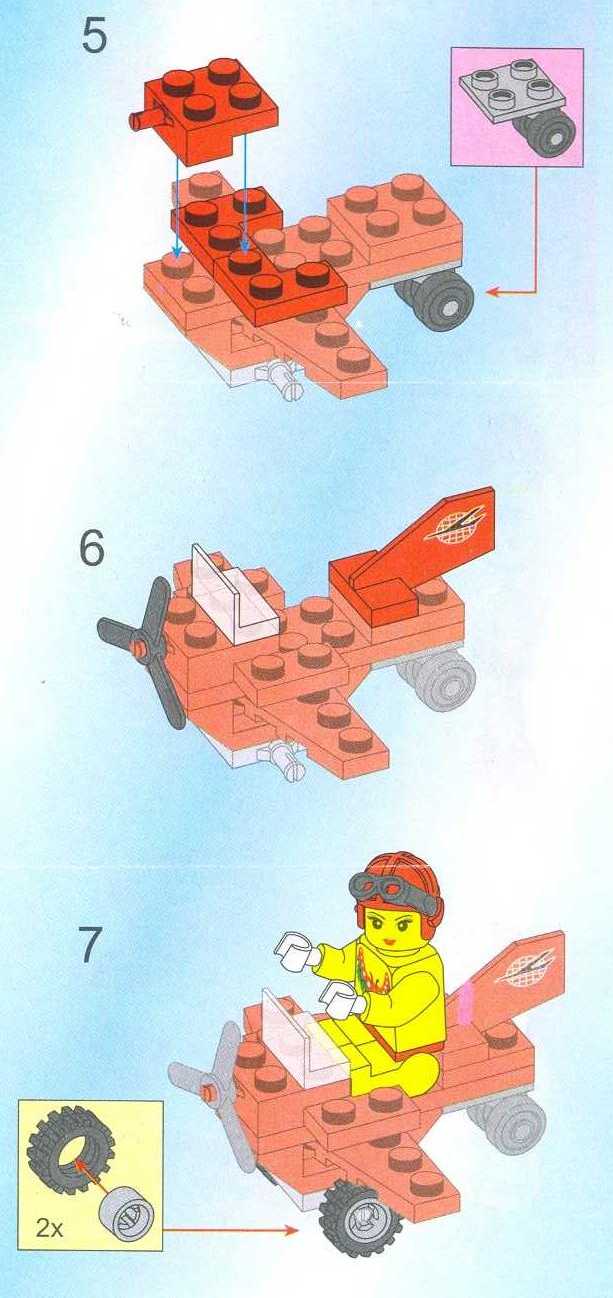 5

6

7

2x