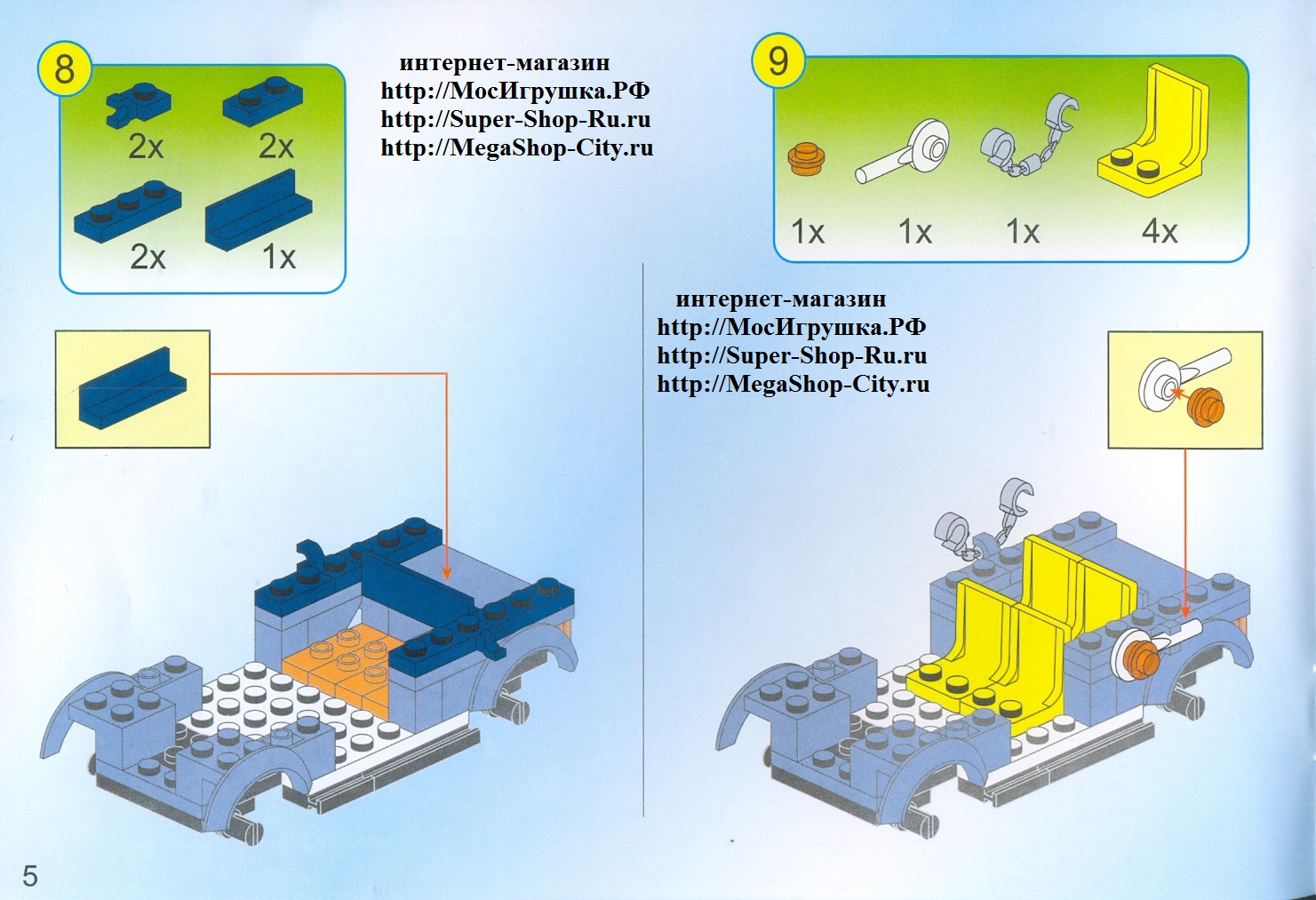 8

2x 2x

2x 1x

интернет-магазин
http://МосИгрушка.РФ
http://Super-Shop-Ru.ru
http://MegaShop-City.ru

9

1x 1x 1x 4x

интернет-магазин
http://МосИгрушка.РФ
http://Super-Shop-Ru.ru
http://MegaShop-City.ru

5